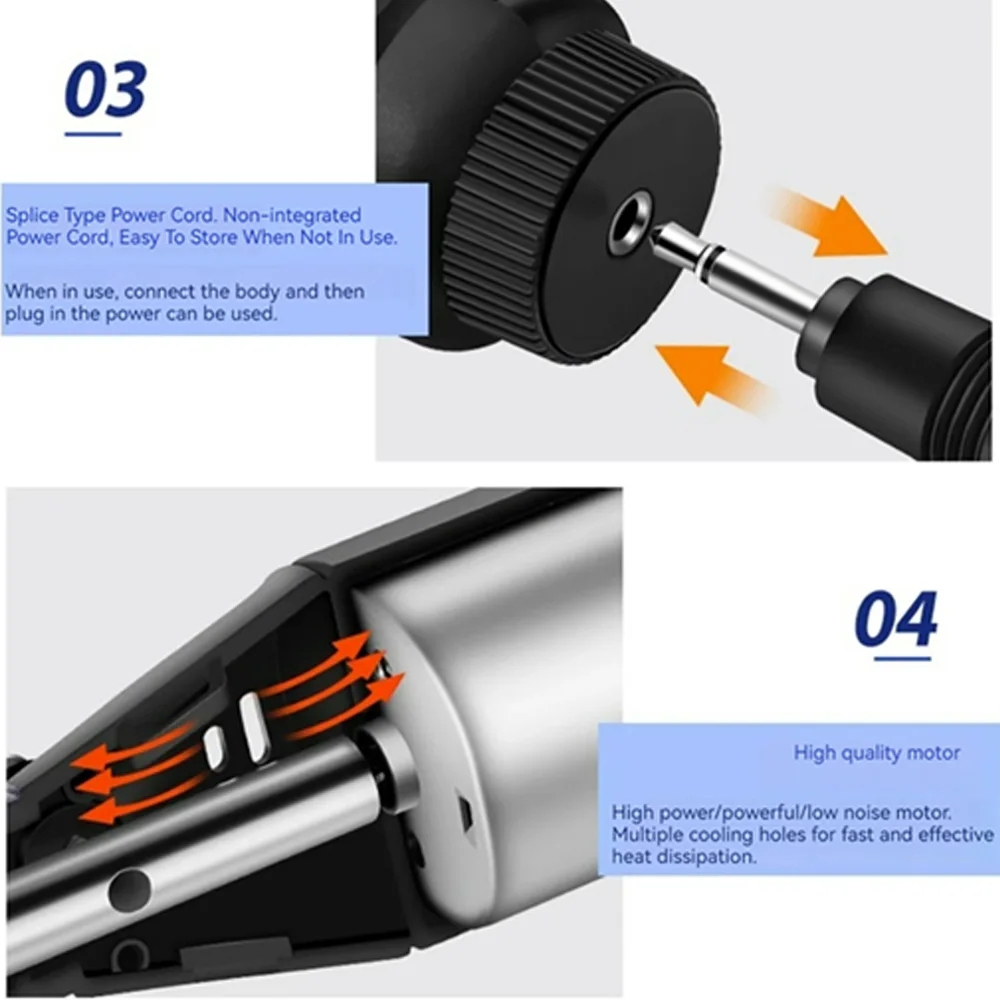 03

Splice Type Power Cord. Non-integrated Power Cord, Easy To Store When Not In Use.

When in use, connect the body and then plug in the power can be used.

04

High quality motor

High power/powerful/low noise motor. Multiple cooling holes for fast and effective heat dissipation.