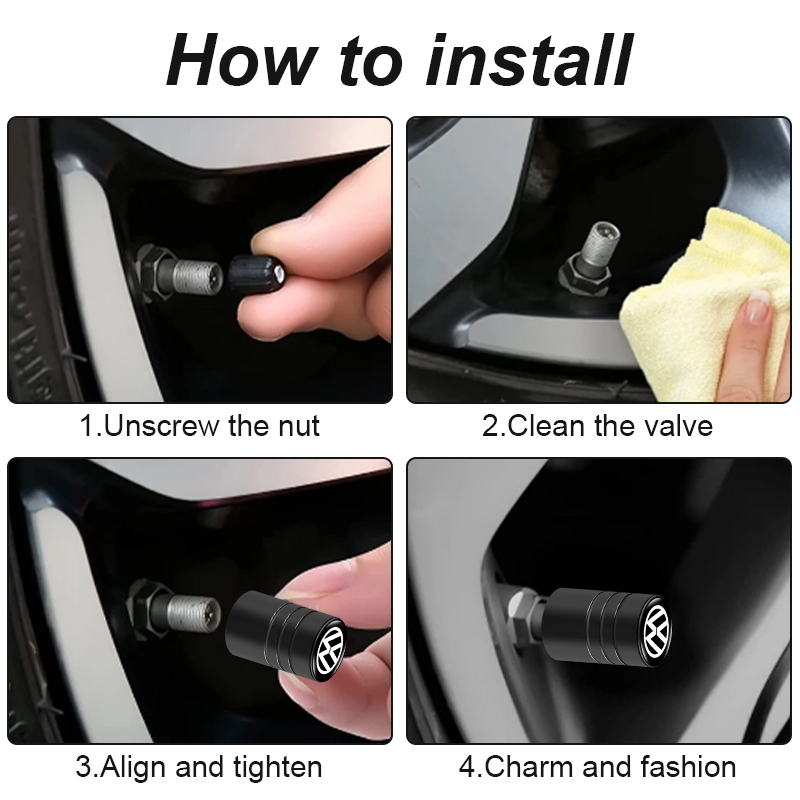 How to install

1.Unscrew the nut

2.Clean the valve

3.Align and tighten

4.Charm and fashion