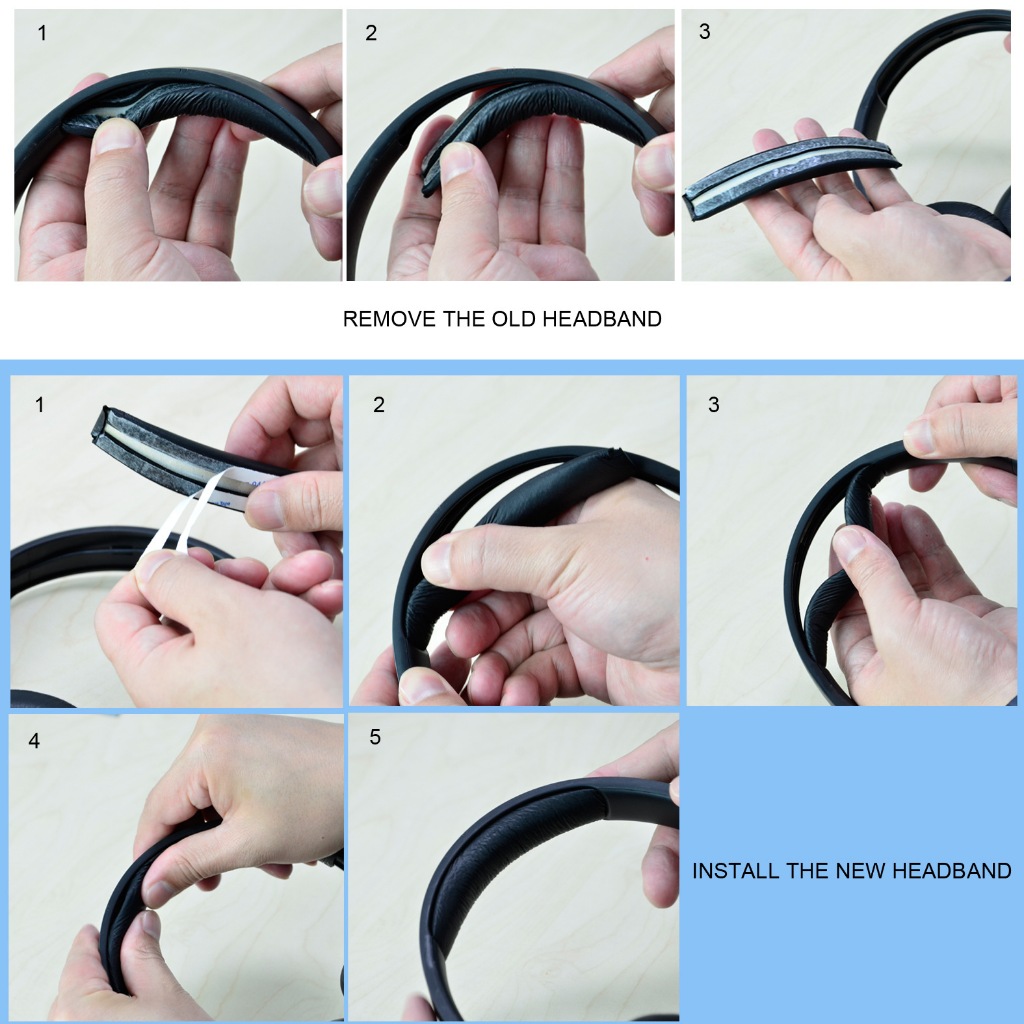 1

2

3

REMOVE THE OLD HEADBAND

1

2

3

4

5

INSTALL THE NEW HEADBAND