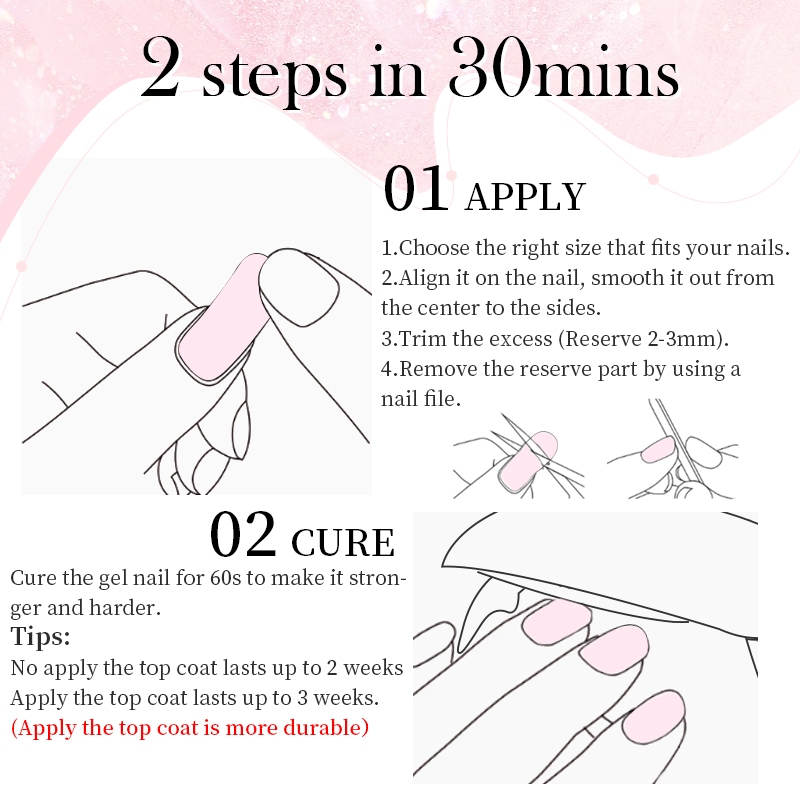 2 steps in 30mins

01 APPLY

1.Choose the right size that fits your nails.
2.Align it on the nail, smooth it out from the center to the sides.
3.Trim the excess (Reserve 2-3mm).
4.Remove the reserve part by using a nail file.

02 CURE

Cure the gel nail for 60s to make it stronger and harder.

Tips:
No apply the top coat lasts up to 2 weeks
Apply the top coat lasts up to 3 weeks.
(Apply the top coat is more durable)