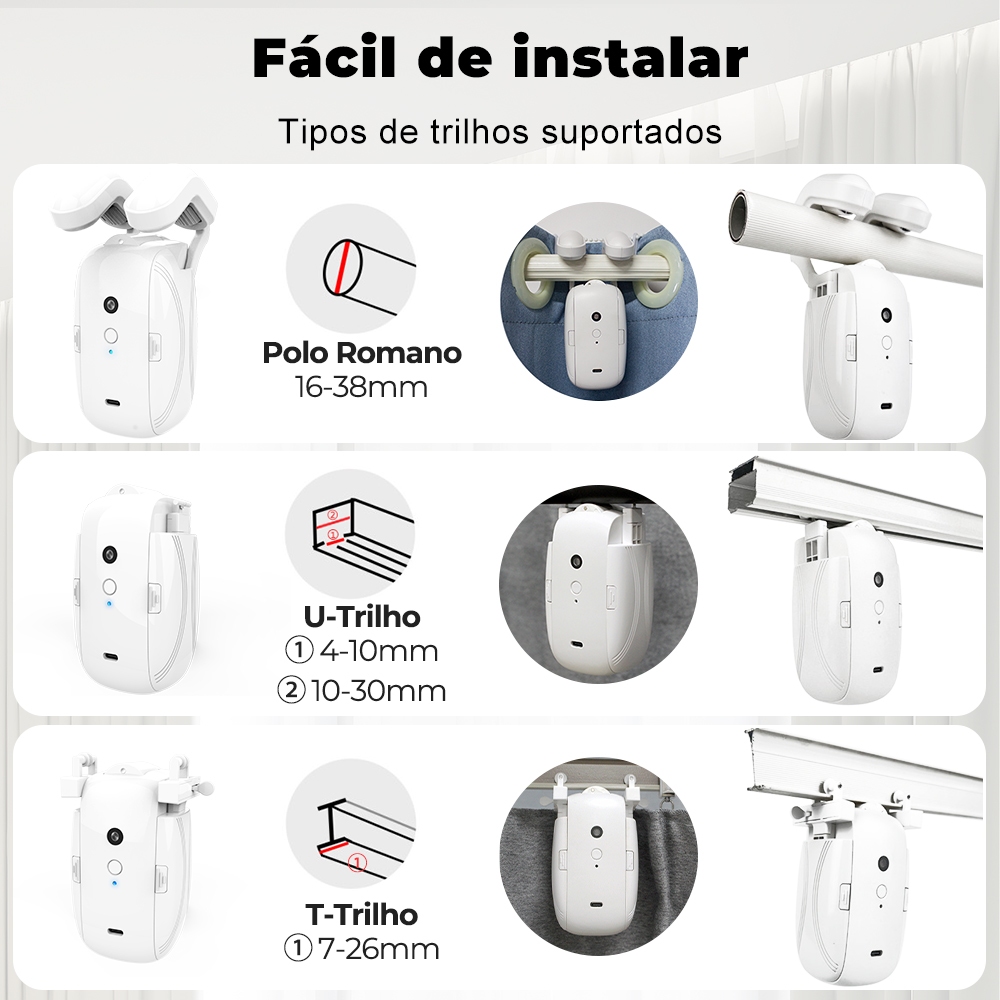 Fácil de instalar

Tipos de trilhos suportados

Polo Romano
16-38mm

②
①

U-Trilho
① 4-10mm
② 10-30mm

①

T-Trilho
① 7-26mm