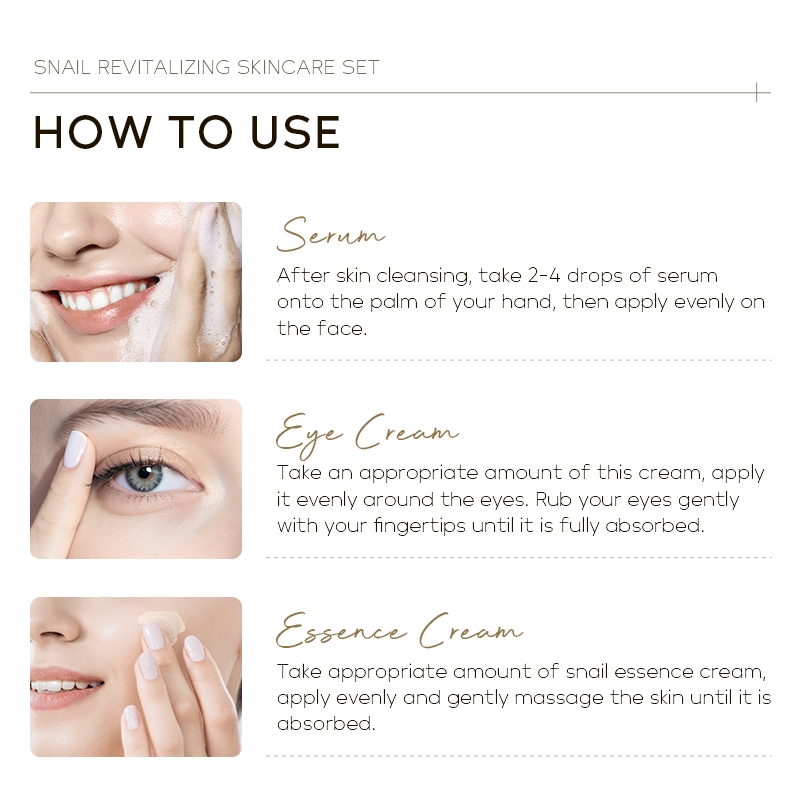 SNAIL REVITALIZING SKINCARE SET

HOW TO USE

Serum

After skin cleansing, take 2-4 drops of serum onto the palm of your hand, then apply evenly on the face.

Eye Cream

Take an appropriate amount of this cream, apply it evenly around the eyes. Rub your eyes gently with your fingertips until it is fully absorbed.

Essence Cream

Take appropriate amount of snail essence cream, apply evenly and gently massage the skin until it is absorbed.