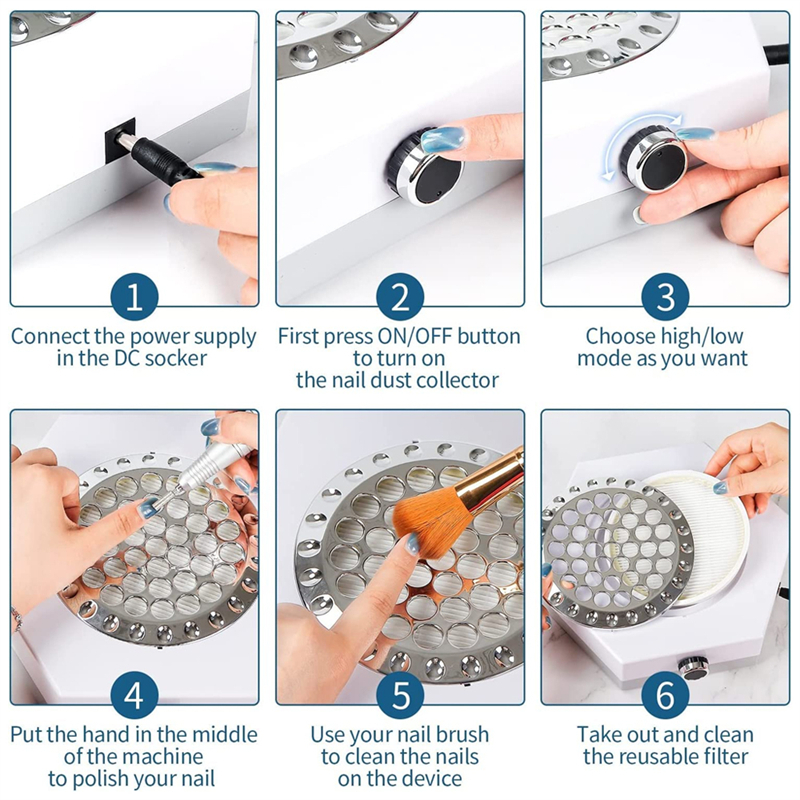 1
Connect the power supply in the DC socker

2
First press ON/OFF button to turn on the nail dust collector

3
Choose high/low mode as you want

4
Put the hand in the middle of the machine to polish your nail

5
Use your nail brush to clean the nails on the device

6
Take out and clean the reusable filter