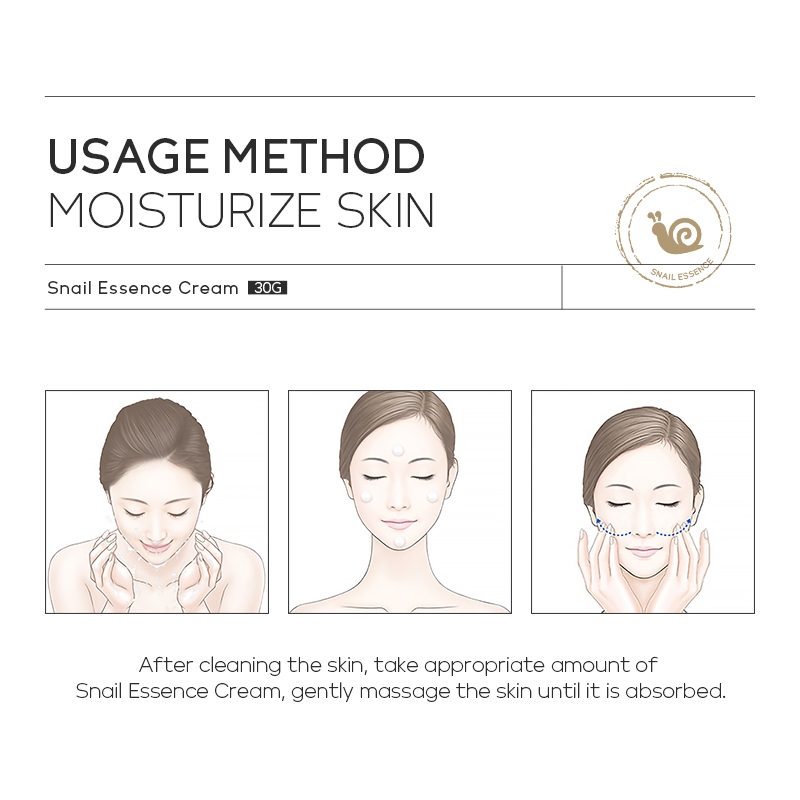 USAGE METHOD
MOISTURIZE SKIN

SNAIL ESSENCE

Snail Essence Cream 30G

After cleaning the skin, take appropriate amount of Snail Essence Cream, gently massage the skin until it is absorbed.