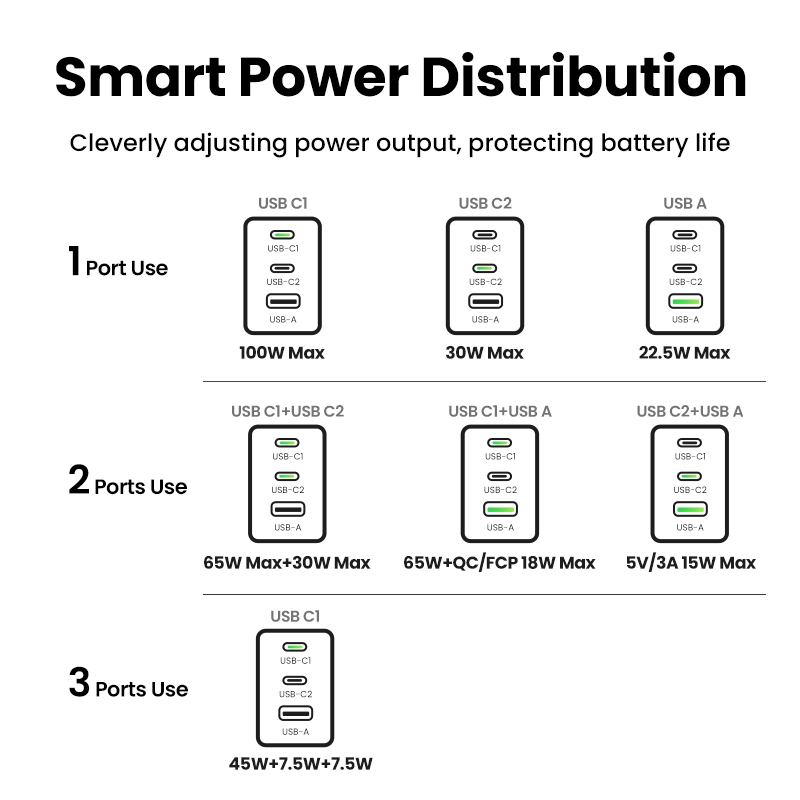 Smart Power Distribution

Cleverly adjusting power output, protecting battery life

1 Port Use

USB C1
USB-C1
USB-C2
USB-A
100W Max

USB C2
USB-C1
USB-C2
USB-A
30W Max

USB A
USB-C1
USB-C2
USB-A
22.5W Max

2 Ports Use

USB C1+USB C2
USB-C1
USB-C2
USB-A
65W Max+30W Max

USB C1+USB A
USB-C1
USB-C2
USB-A
65W+QC/FCP 18W Max

USB C2+USB A
USB-C1
USB-C2
USB-A
5V/3A 15W Max

3 Ports Use

USB C1
USB-C1
USB-C2
USB-A
45W+7.5W+7.5W