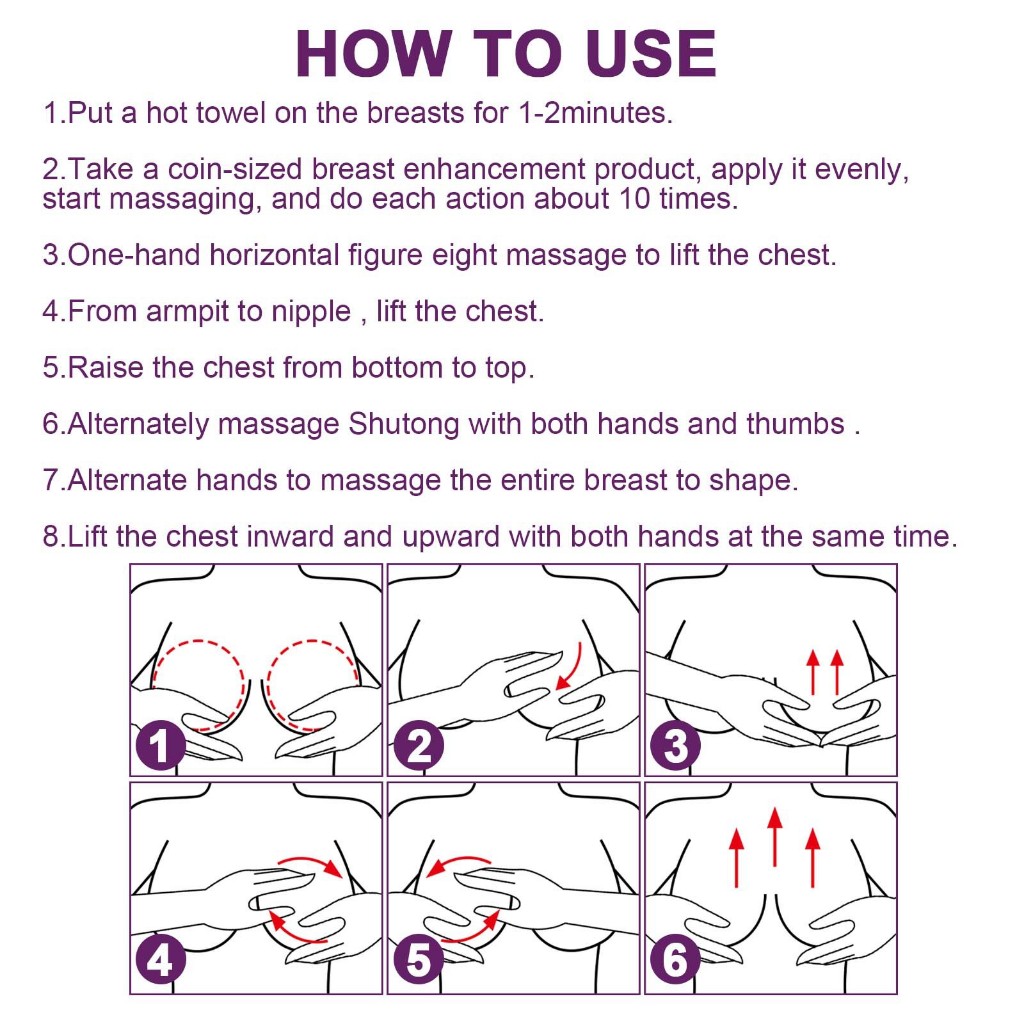 HOW TO USE

1.Put a hot towel on the breasts for 1-2minutes.

2.Take a coin-sized breast enhancement product, apply it evenly, start massaging, and do each action about 10 times.

3.One-hand horizontal figure eight massage to lift the chest.

4.From armpit to nipple , lift the chest.

5.Raise the chest from bottom to top.

6.Alternately massage Shutong with both hands and thumbs .

7.Alternate hands to massage the entire breast to shape.

8.Lift the chest inward and upward with both hands at the same time.

1

2

3

4

5

6