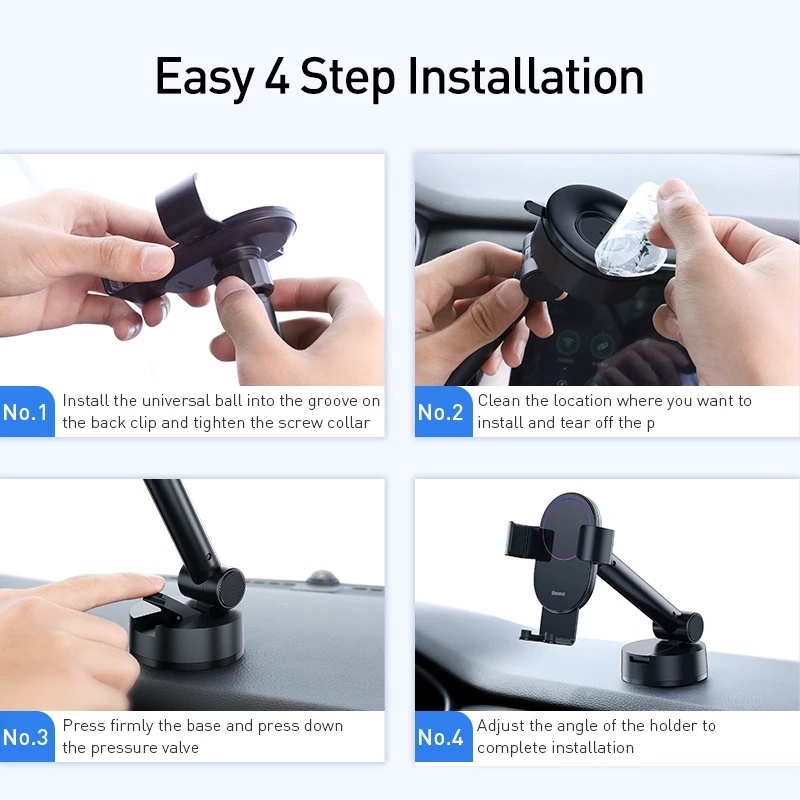 Easy 4 Step Installation

No.1 Install the universal ball into the groove on the back clip and tighten the screw collar

No.2 Clean the location where you want to install and tear off the p

No.3 Press firmly the base and press down the pressure valve

Baseus

No.4 Adjust the angle of the holder to complete installation