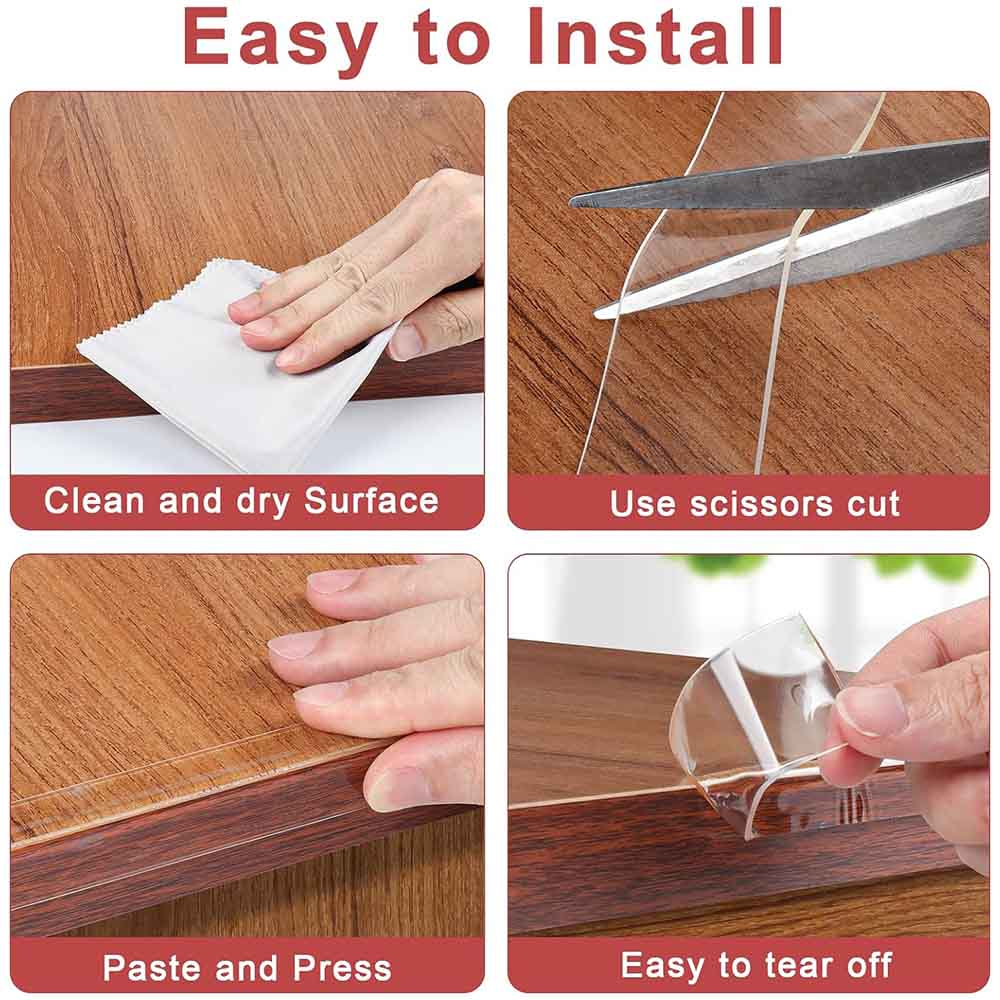 Easy to Install

Clean and dry Surface

Use scissors cut

Paste and Press

Easy to tear off