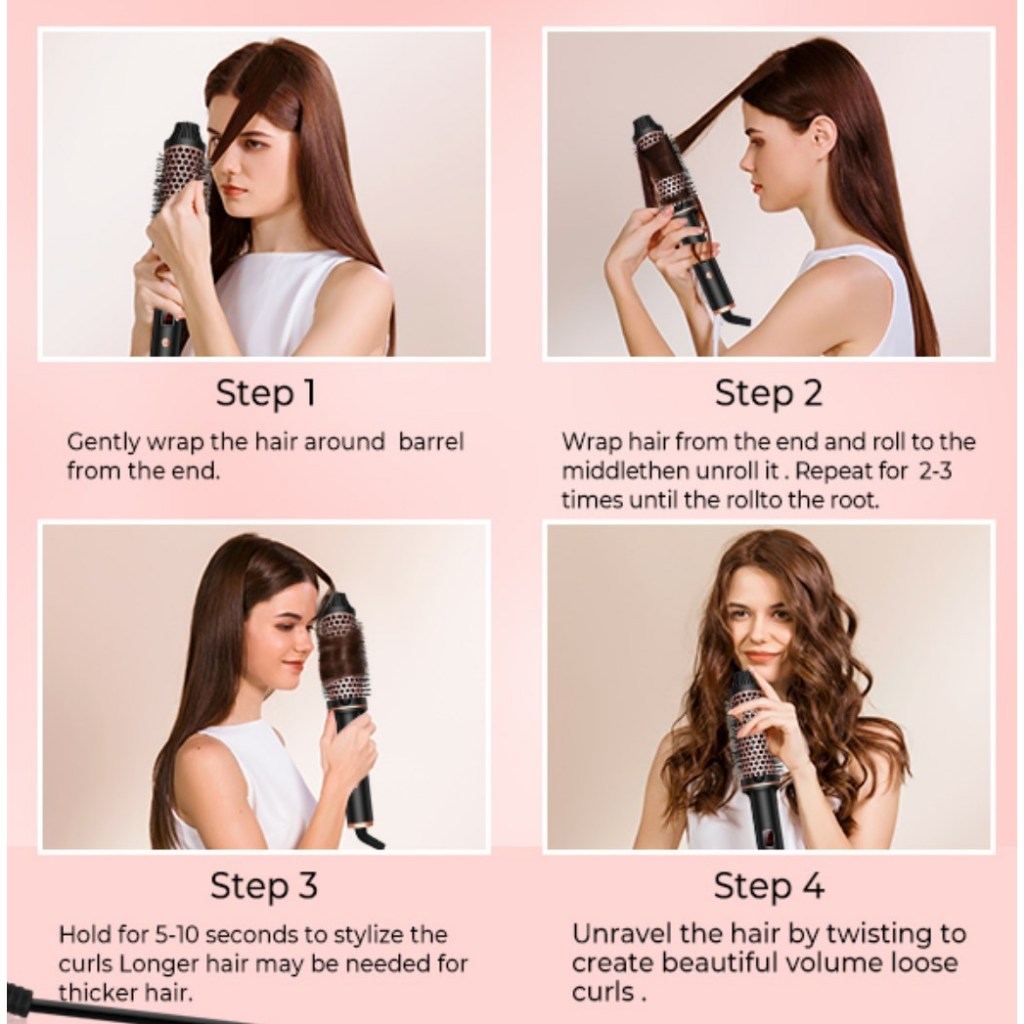 Step 1

Gently wrap the hair around barrel from the end.

Step 2

Wrap hair from the end and roll to the middlethen unroll it . Repeat for 2-3 times until the rollto the root.

Step 3

Hold for 5-10 seconds to stylize the curls Longer hair may be needed for thicker hair.

Step 4

Unravel the hair by twisting to create beautiful volume loose curls .