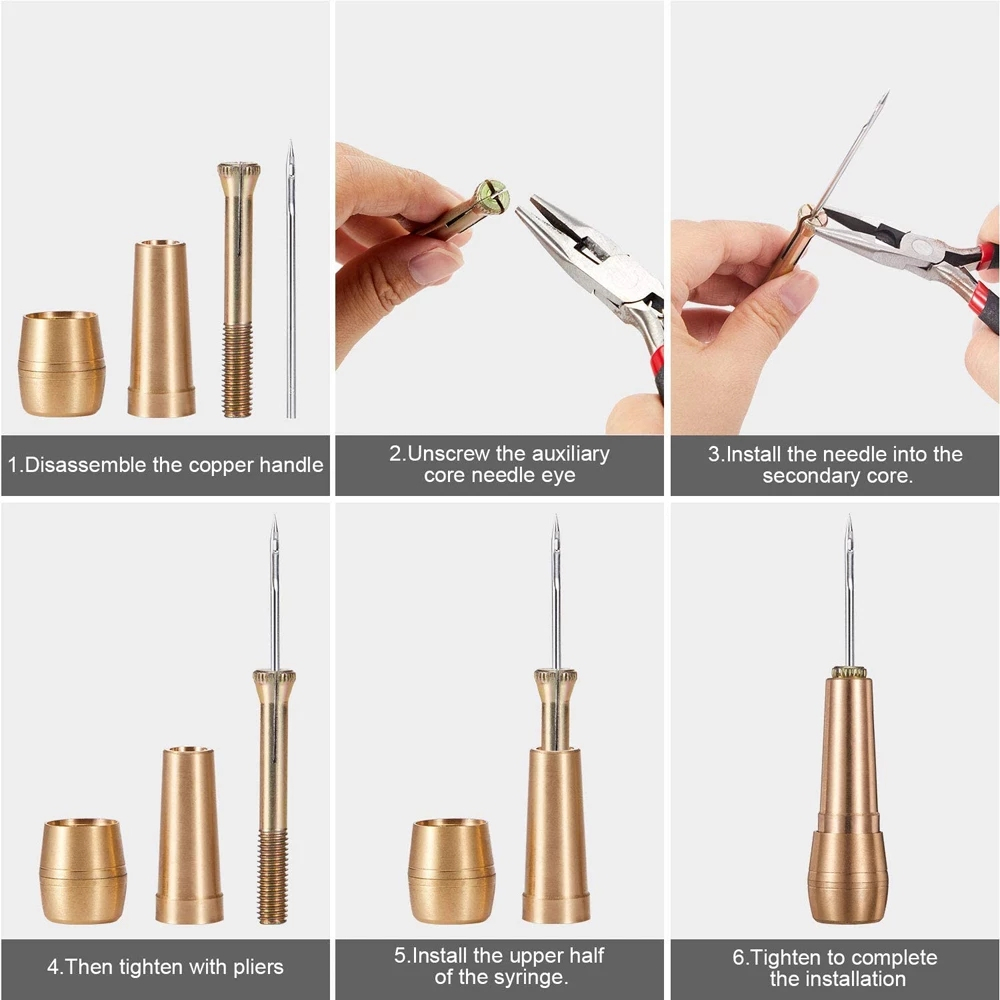 1.Disassemble the copper handle

2.Unscrew the auxiliary core needle eye

3.Install the needle into the secondary core.

4.Then tighten with pliers

5.Install the upper half of the syringe.

6.Tighten to complete the installation