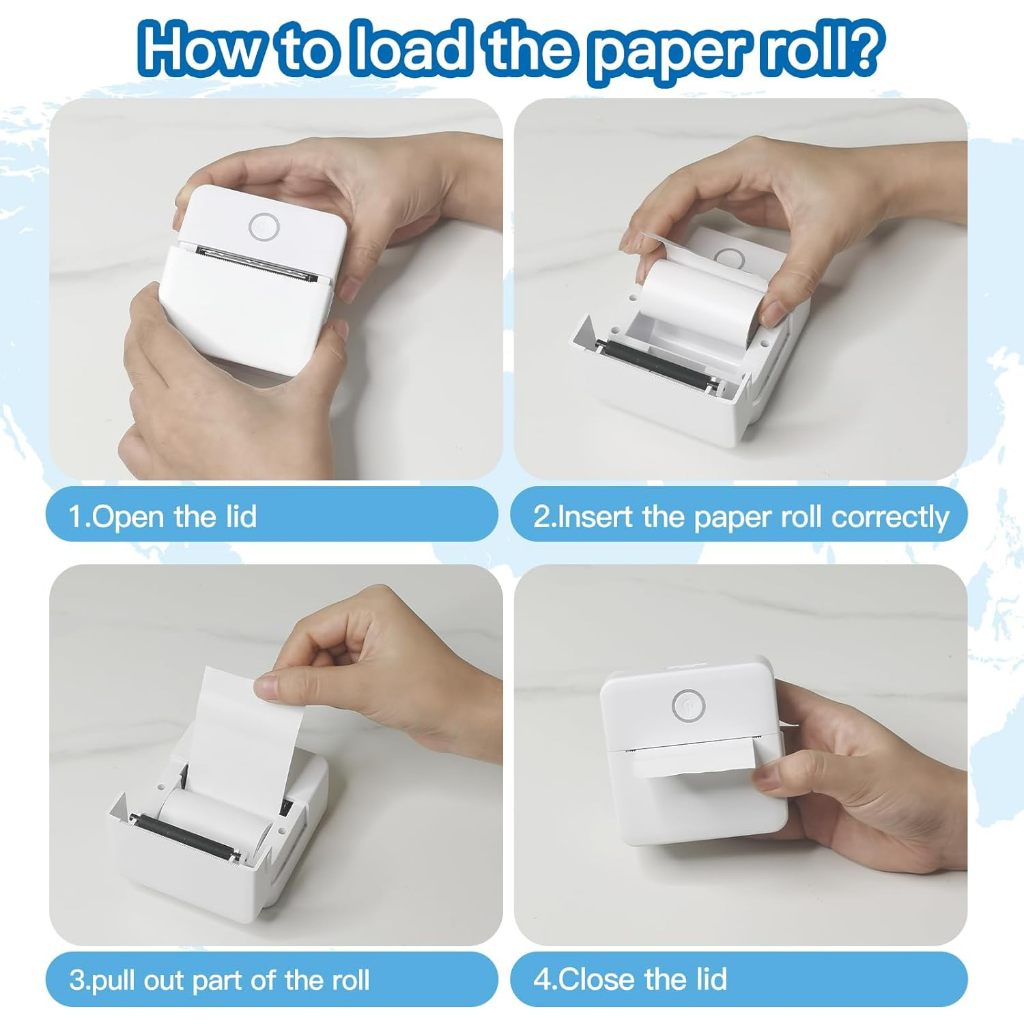 How to load the paper roll?

1.Open the lid

2.Insert the paper roll correctly

3.pull out part of the roll

4.Close the lid