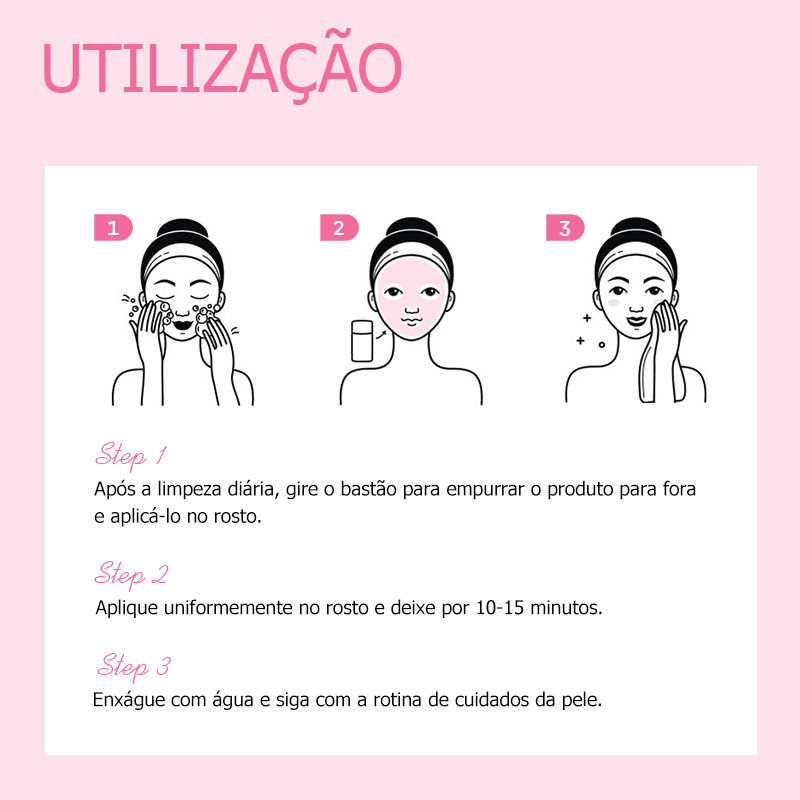 UTILIZAÇÃO

1

2

3

Step 1
Após a limpeza diária, gire o bastão para empurrar o produto para fora e aplicá-lo no rosto.

Step 2
Aplique uniformemente no rosto e deixe por 10-15 minutos.

Step 3
Enxágue com água e siga com a rotina de cuidados da pele.