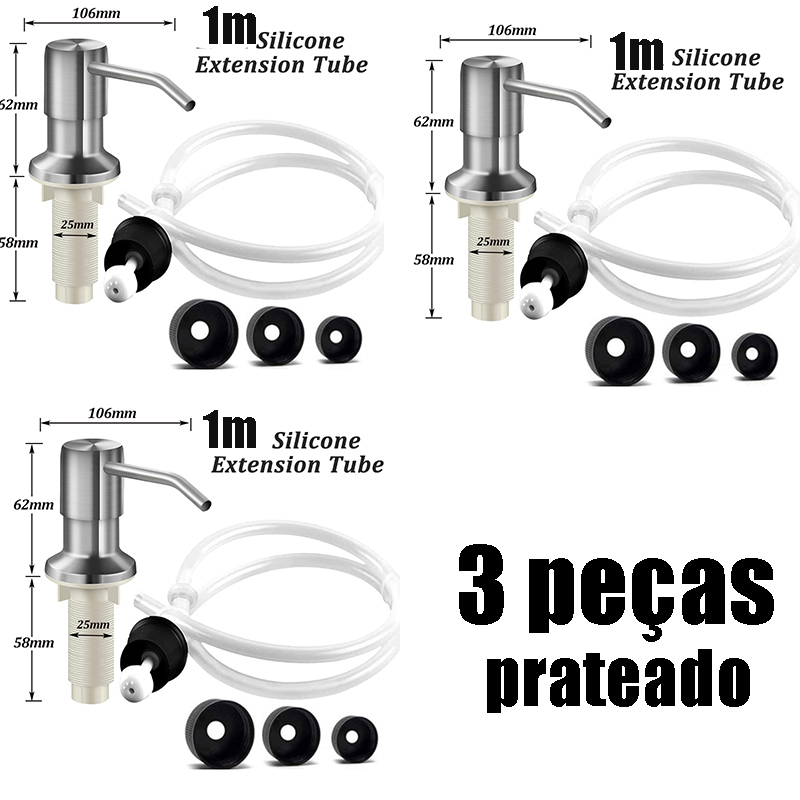 106mm
1m Silicone
Extension Tube
62mm
25mm
58mm

106mm
1m Silicone
Extension Tube
62mm
25mm
58mm

106mm
1m Silicone
Extension Tube
62mm
25mm
58mm

3 peças
prateado