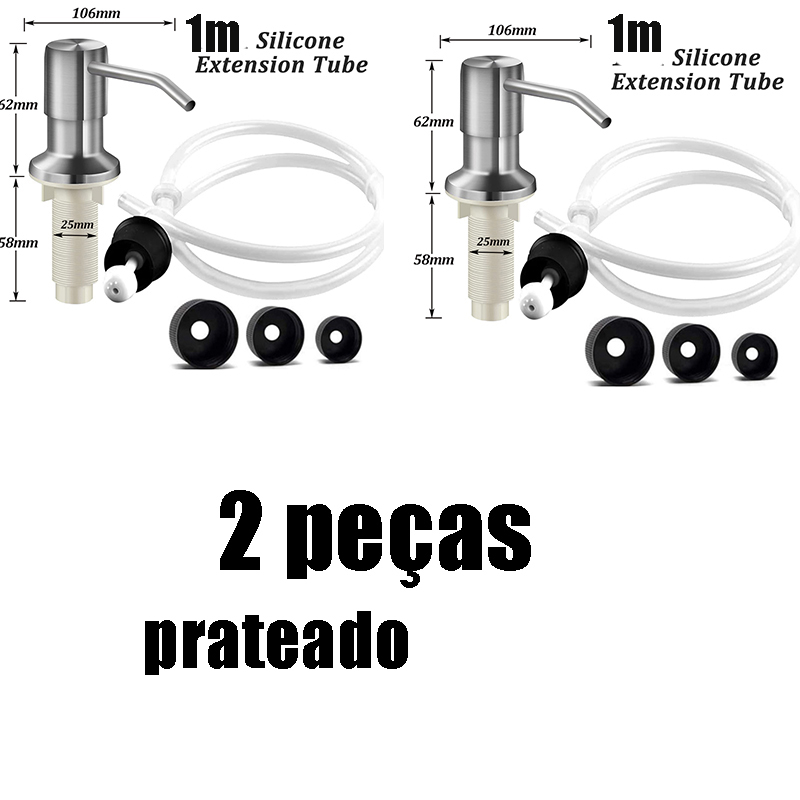 106mm
1m Silicone Extension Tube
62mm
25mm
58mm

106mm
1m Silicone Extension Tube
62mm
25mm
58mm

2 peças
prateado