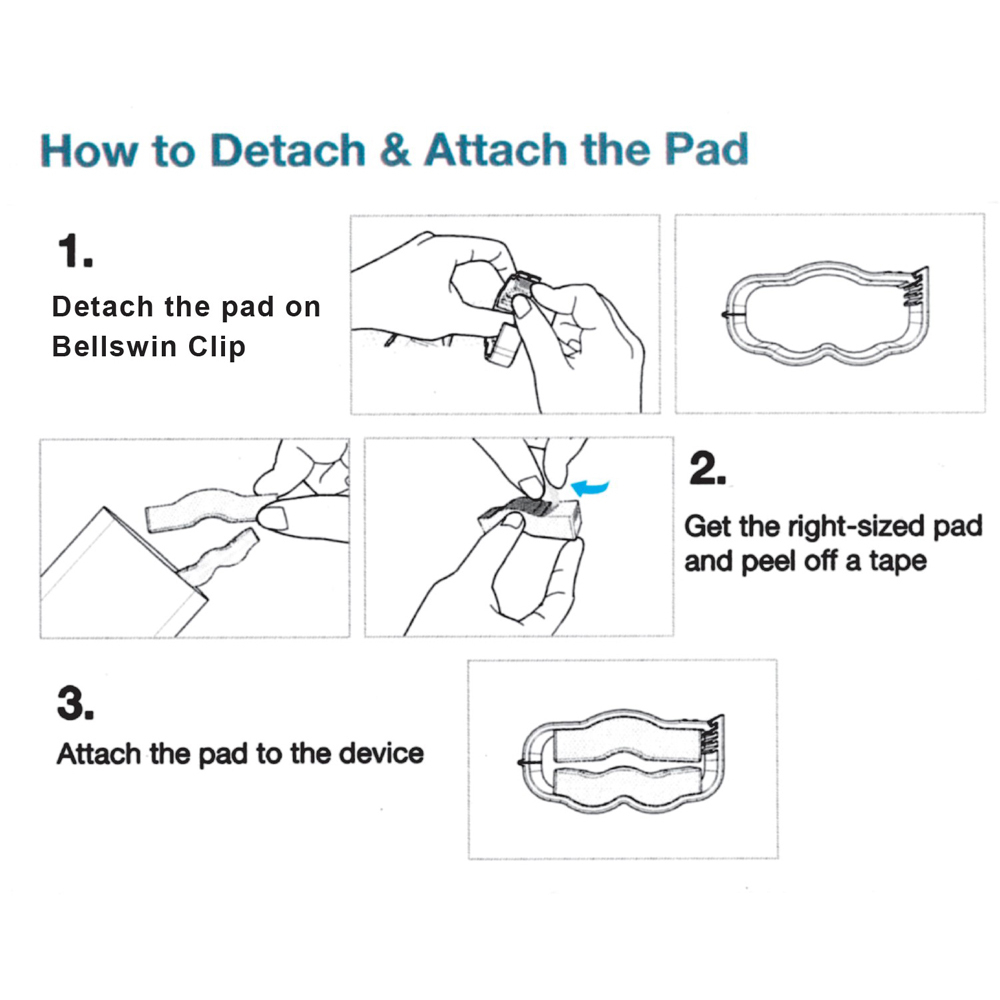 How to Detach & Attach the Pad

1.

Detach the pad on Bellswin Clip

2.

Get the right-sized pad and peel off a tape

3.

Attach the pad to the device