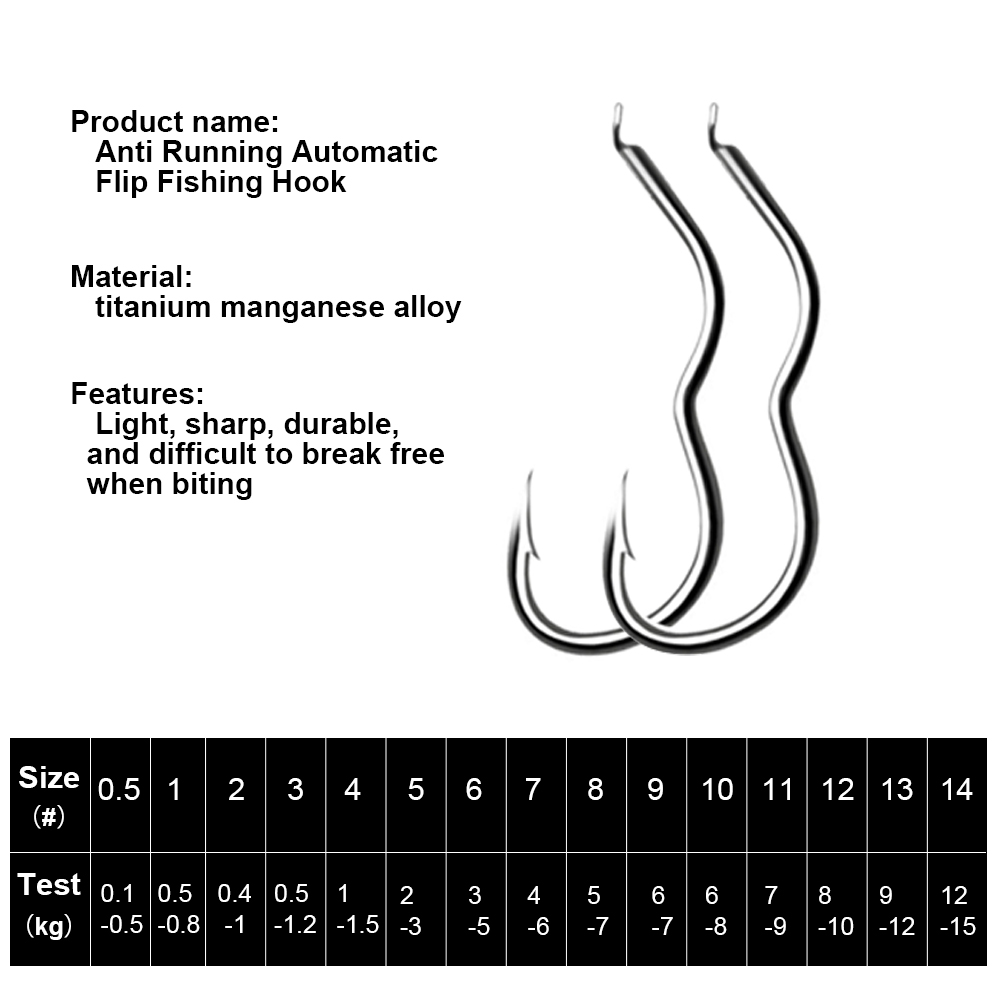 Product name:
Anti Running Automatic Flip Fishing Hook

Material:
titanium manganese alloy

Features:
Light, sharp, durable, and difficult to break free when biting

| Size (#) | 0.5 | 1 | 2 | 3 | 4 | 5 | 6 | 7 | 8 | 9 | 10 | 11 | 12 | 13 | 14 |
|---|---|---|---|---|---|---|---|---|---|---|---|---|---|---|---|
| Test (kg) | 0.1 -0.5 | 0.5 -0.8 | 0.4 -1 | 0.5 -1.2 | 1 -1.5 | 2 -3 | 3 -5 | 4 -6 | 5 -7 | 6 -7 | 6 -8 | 7 -9 | 8 -10 | 9 -12 | 12 -15 |