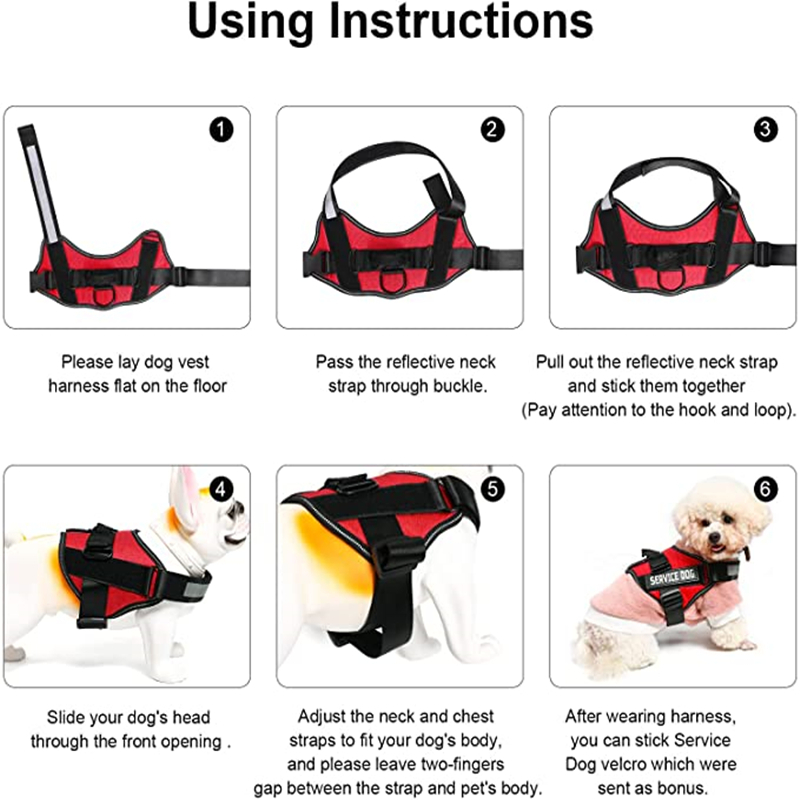 Using Instructions

1

Please lay dog vest harness flat on the floor

2

Pass the reflective neck strap through buckle.

3

Pull out the reflective neck strap and stick them together (Pay attention to the hook and loop).

4

Slide your dog's head through the front opening .

5

Adjust the neck and chest straps to fit your dog's body, and please leave two-fingers gap between the strap and pet's body.

6

SERVICE DOG

After wearing harness, you can stick Service Dog velcro which were sent as bonus.