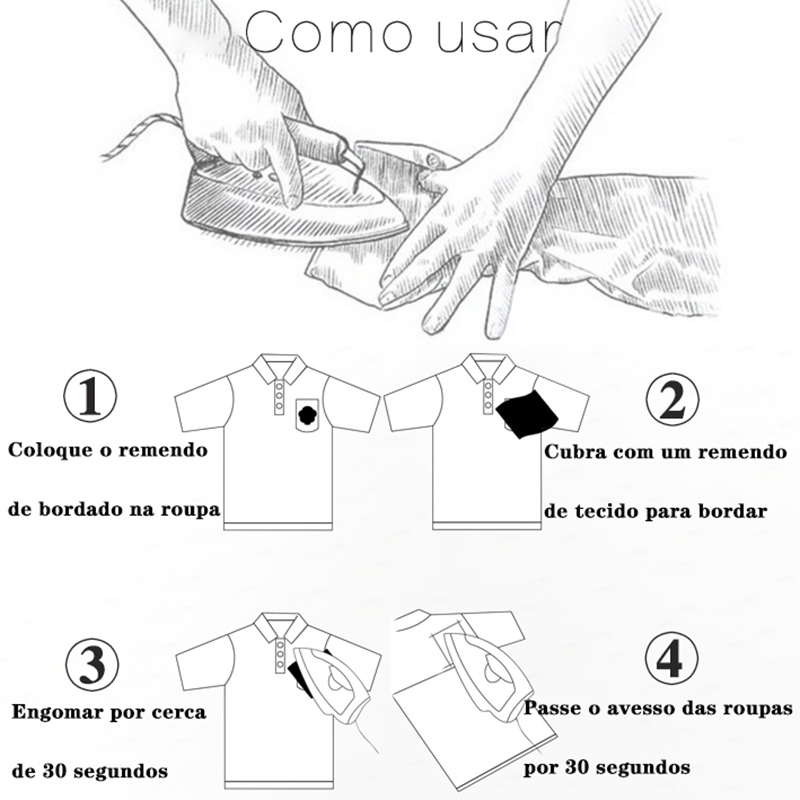 Como usar

①
Coloque o remendo
de bordado na roupa

②
Cubra com um remendo
de tecido para bordar

③
Engomar por cerca
de 30 segundos

④
Passe o avesso das roupas
por 30 segundos