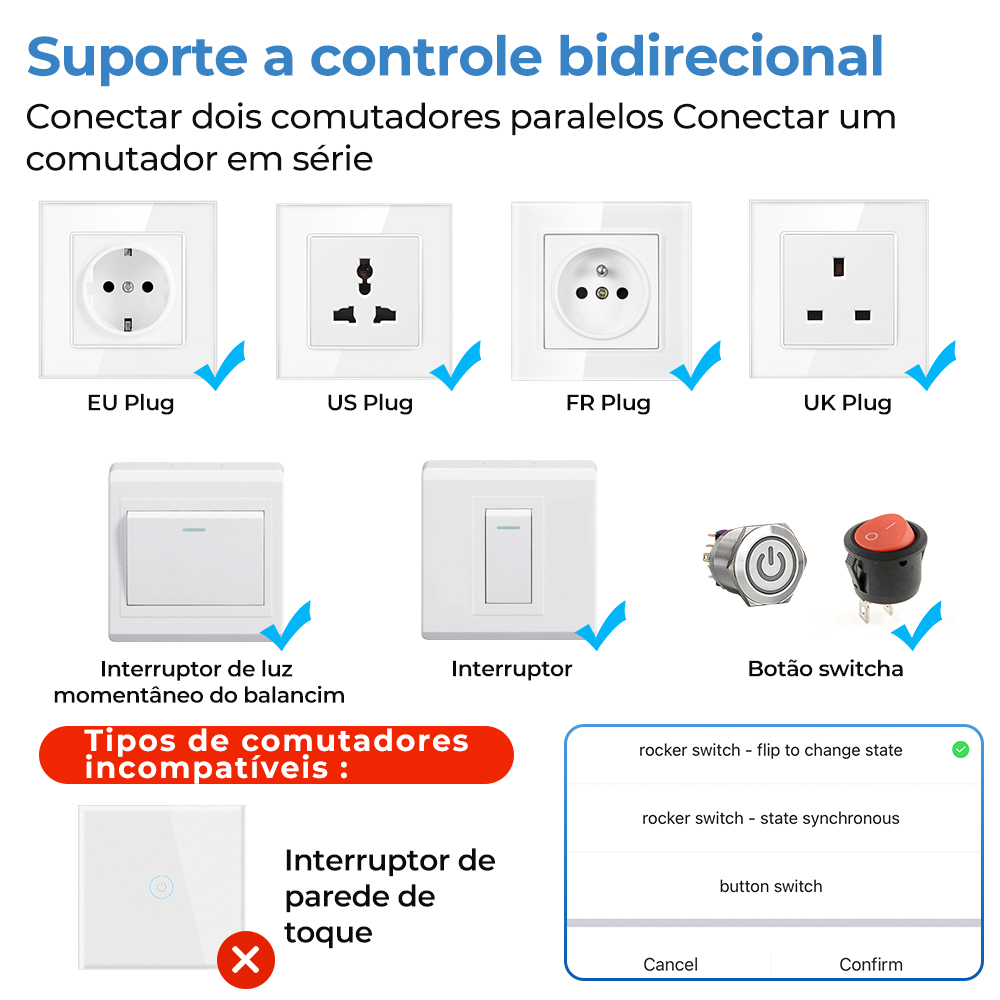 Suporte a controle bidirecional

Conectar dois comutadores paralelos Conectar um comutador em série

EU Plug

US Plug

FR Plug

UK Plug

Interruptor de luz momentâneo do balancim

Interruptor

Botão switcha

Tipos de comutadores incompatíveis :

Interruptor de parede de toque

rocker switch - flip to change state

rocker switch - state synchronous

button switch

Cancel

Confirm