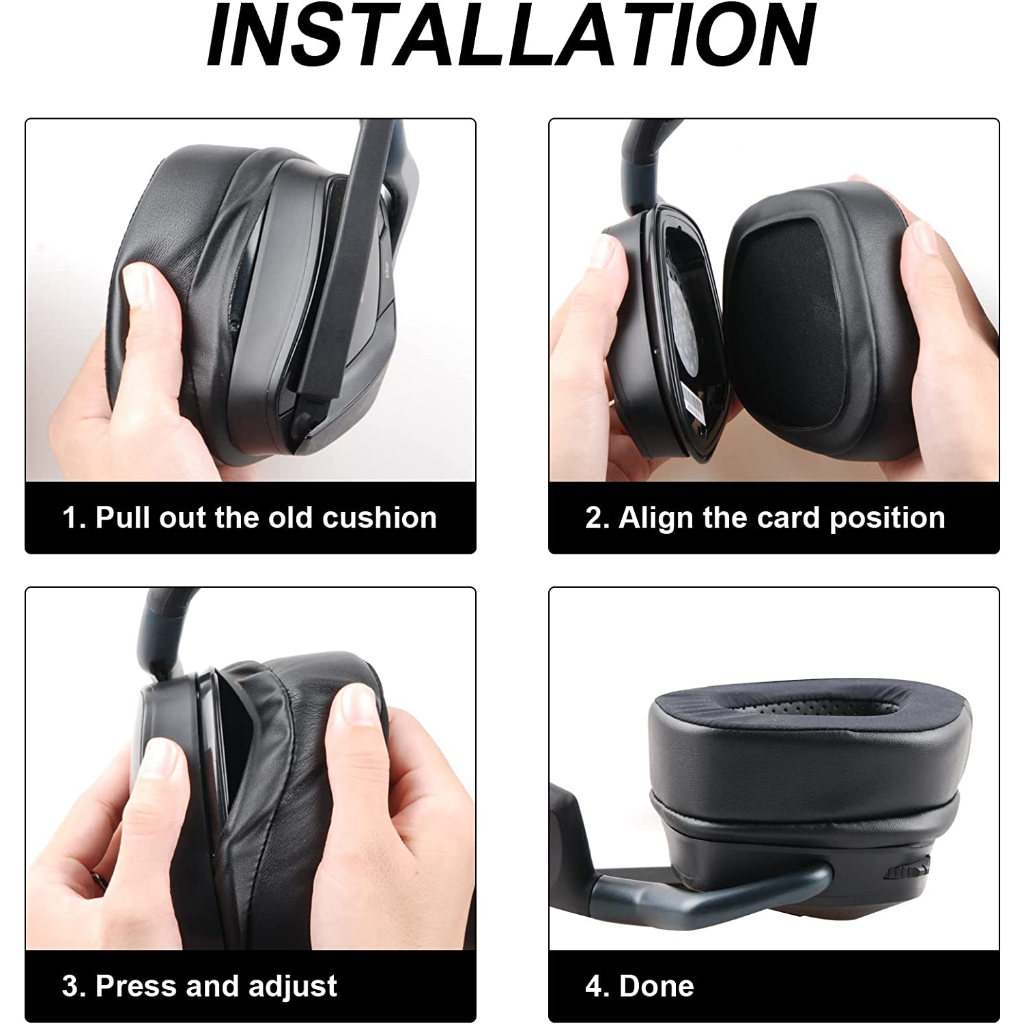 INSTALLATION

1. Pull out the old cushion

2. Align the card position

3. Press and adjust

4. Done