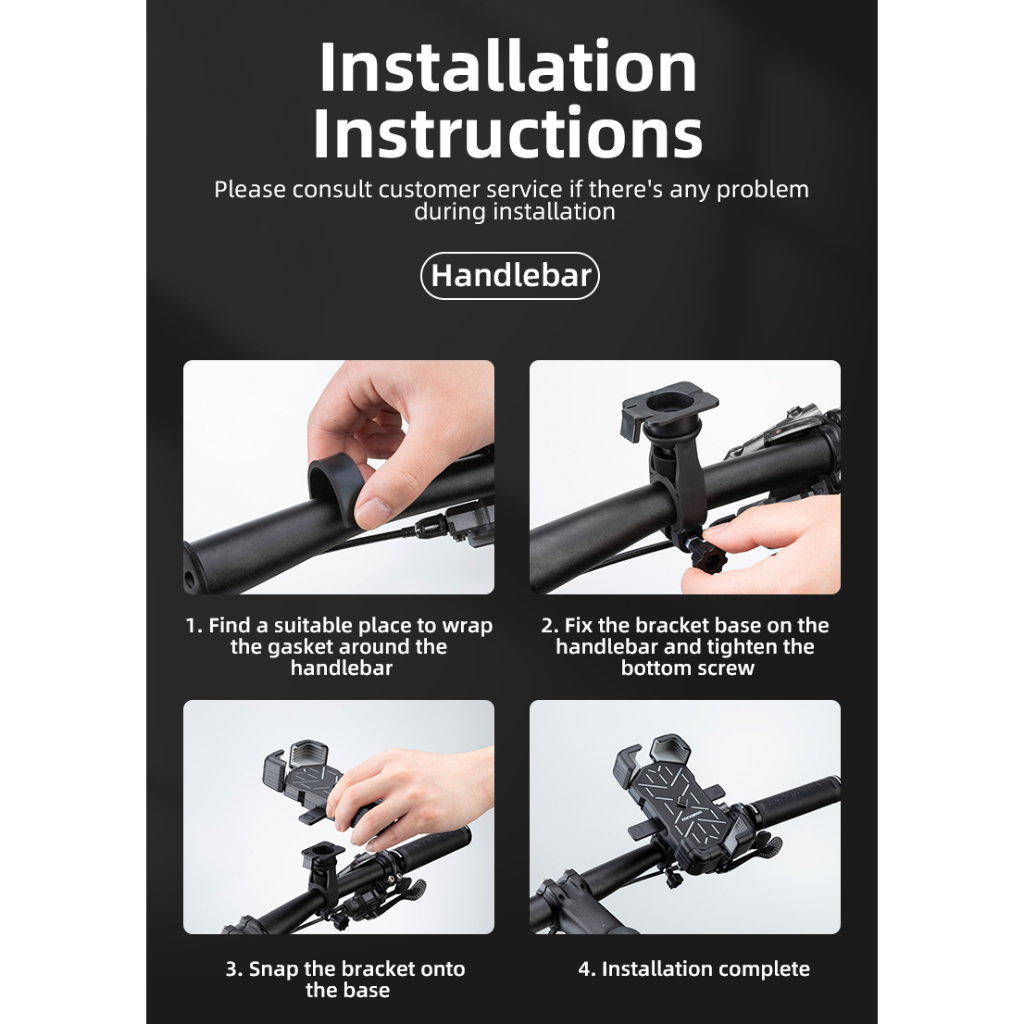 Installation Instructions

Please consult customer service if there's any problem during installation

Handlebar

1. Find a suitable place to wrap the gasket around the handlebar

2. Fix the bracket base on the handlebar and tighten the bottom screw

3. Snap the bracket onto the base

4. Installation complete