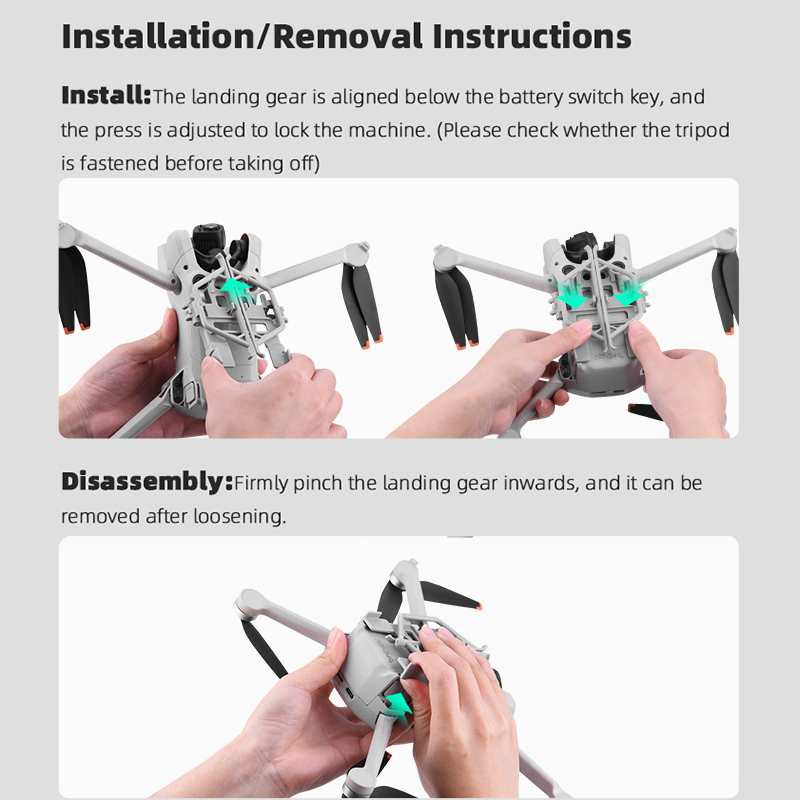 Installation/Removal Instructions

Install:The landing gear is aligned below the battery switch key, and the press is adjusted to lock the machine. (Please check whether the tripod is fastened before taking off)

Disassembly:Firmly pinch the landing gear inwards, and it can be removed after loosening.