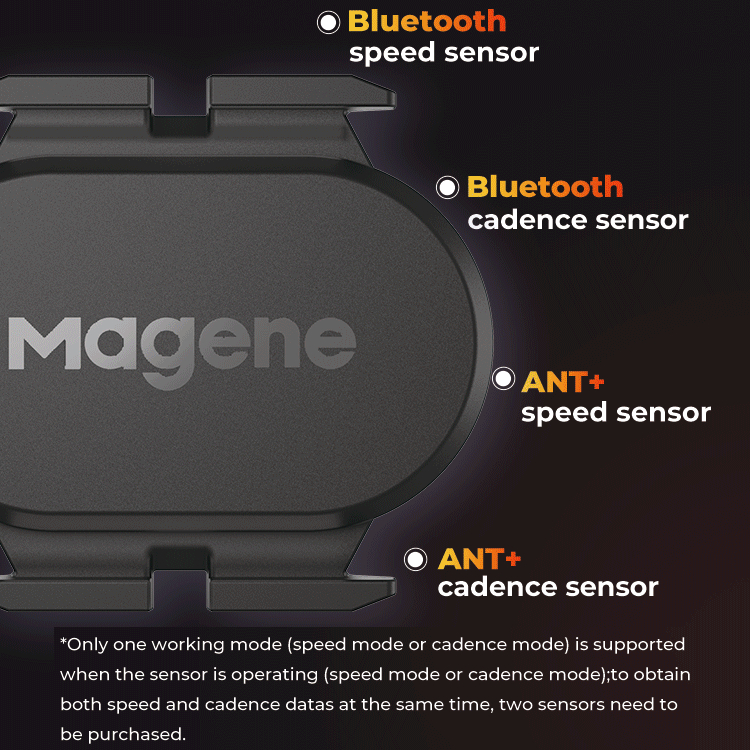 Bluetooth
speed sensor

Bluetooth
cadence sensor

Magene

ANT+
speed sensor

ANT+
cadence sensor

*Only one working mode (speed mode or cadence mode) is supported when the sensor is operating (speed mode or cadence mode);to obtain both speed and cadence datas at the same time, two sensors need to be purchased.