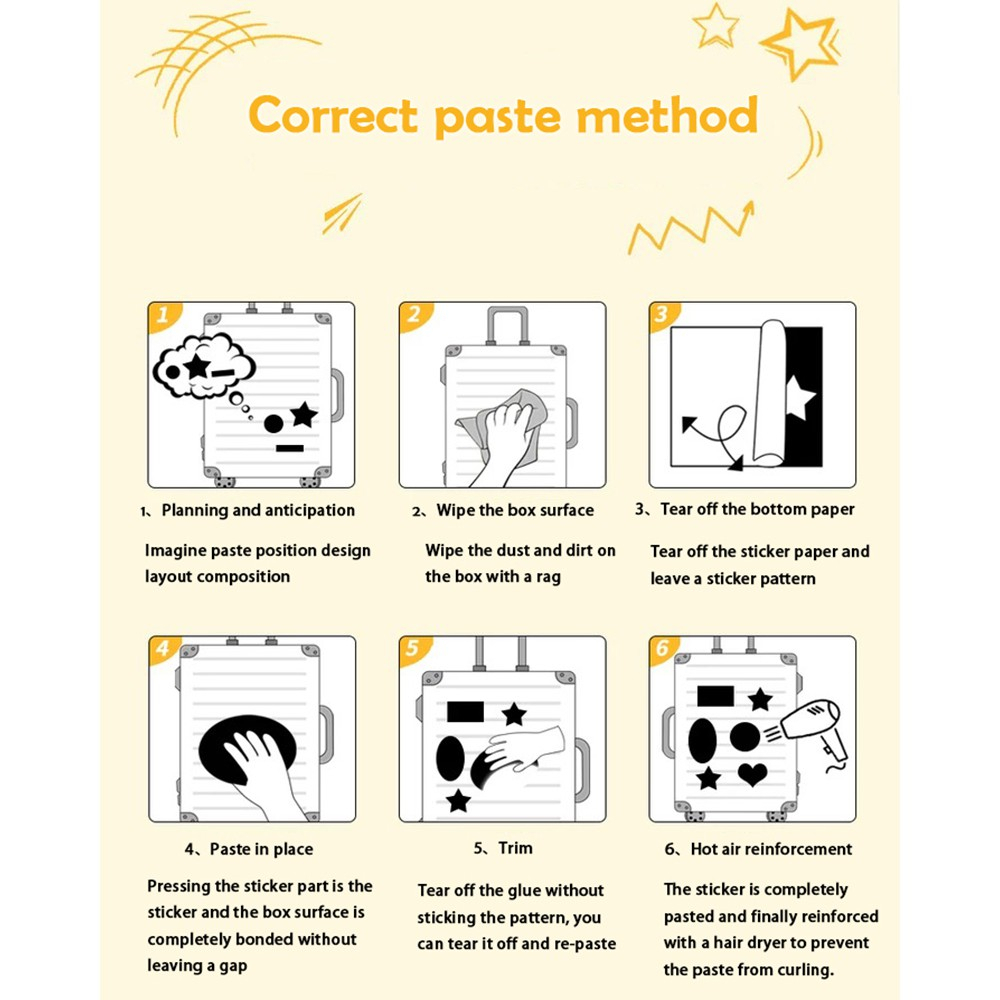 Correct paste method

1

1、Planning and anticipation

Imagine paste position design layout composition

2

2、Wipe the box surface

Wipe the dust and dirt on the box with a rag

3

3、Tear off the bottom paper

Tear off the sticker paper and leave a sticker pattern

4

4、Paste in place

Pressing the sticker part is the sticker and the box surface is completely bonded without leaving a gap

5

5、Trim

Tear off the glue without sticking the pattern, you can tear it off and re-paste

6

6、Hot air reinforcement

The sticker is completely pasted and finally reinforced with a hair dryer to prevent the paste from curling.