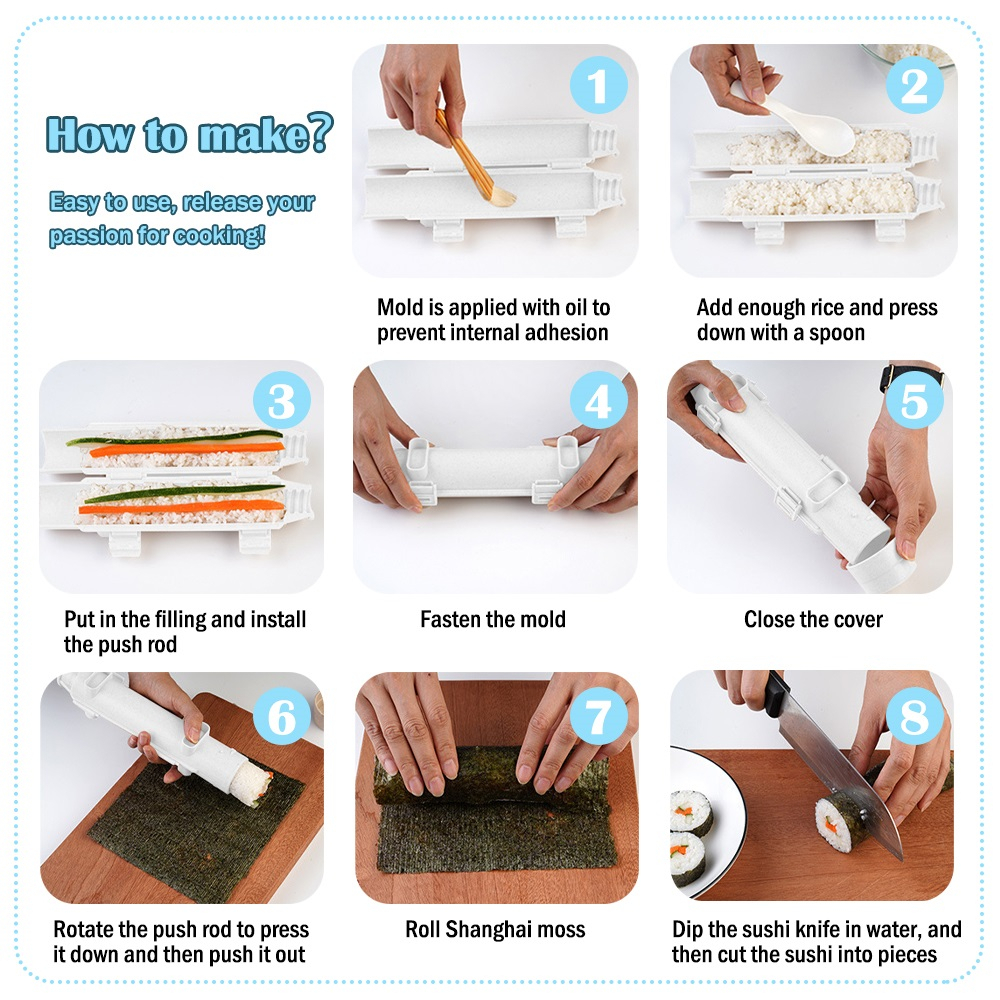 How to make?

Easy to use, release your passion for cooking!

1

Mold is applied with oil to prevent internal adhesion

2

Add enough rice and press down with a spoon

3

Put in the filling and install the push rod

4

Fasten the mold

5

Close the cover

6

Rotate the push rod to press it down and then push it out

7

Roll Shanghai moss

8

Dip the sushi knife in water, and then cut the sushi into pieces