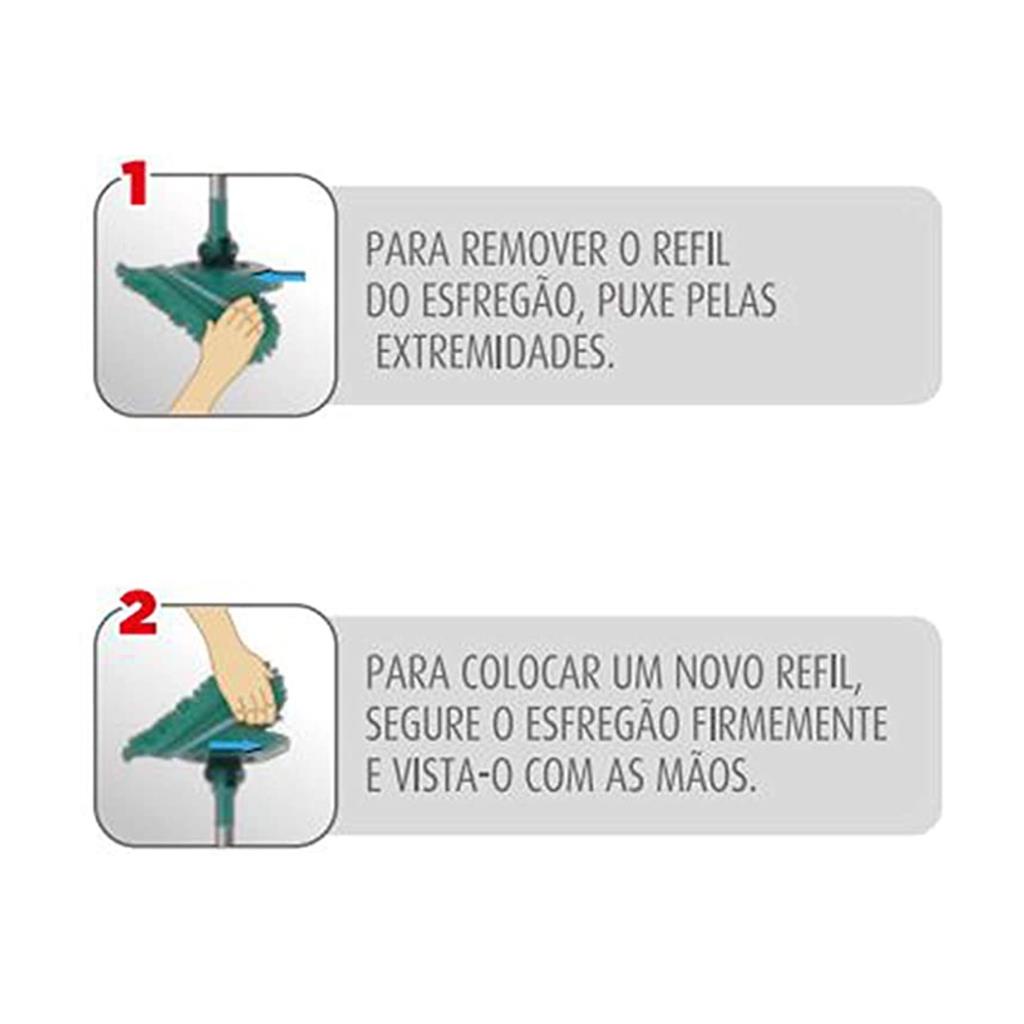 1

PARA REMOVER O REFIL DO ESFREGÃO, PUXE PELAS EXTREMIDADES.

2

PARA COLOCAR UM NOVO REFIL, SEGURE O ESFREGÃO FIRMEMENTE E VISTA-O COM AS MÃOS.