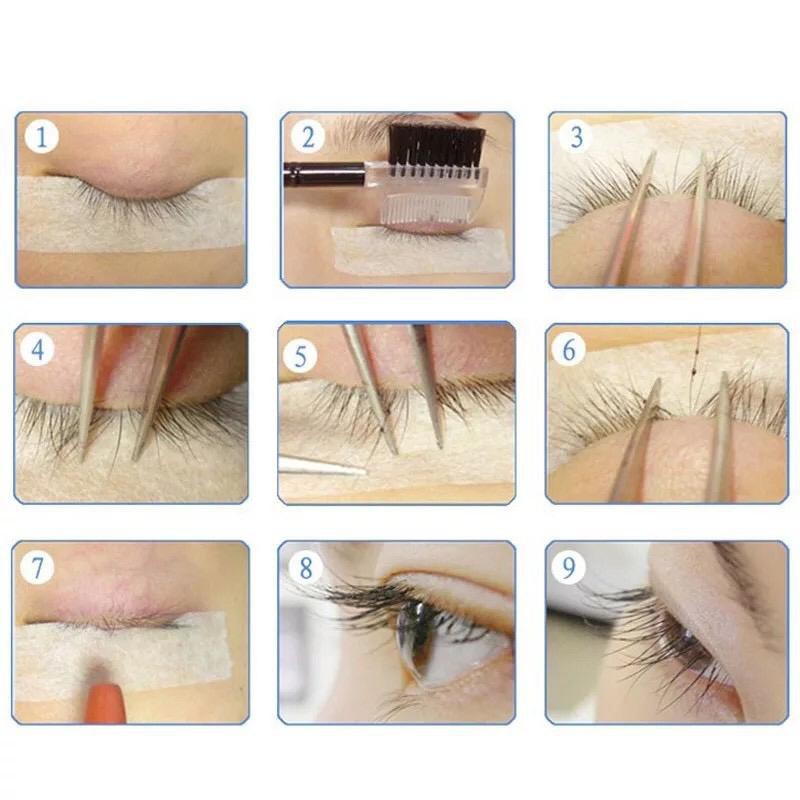 1

2

3

4

5

6

7

8

9