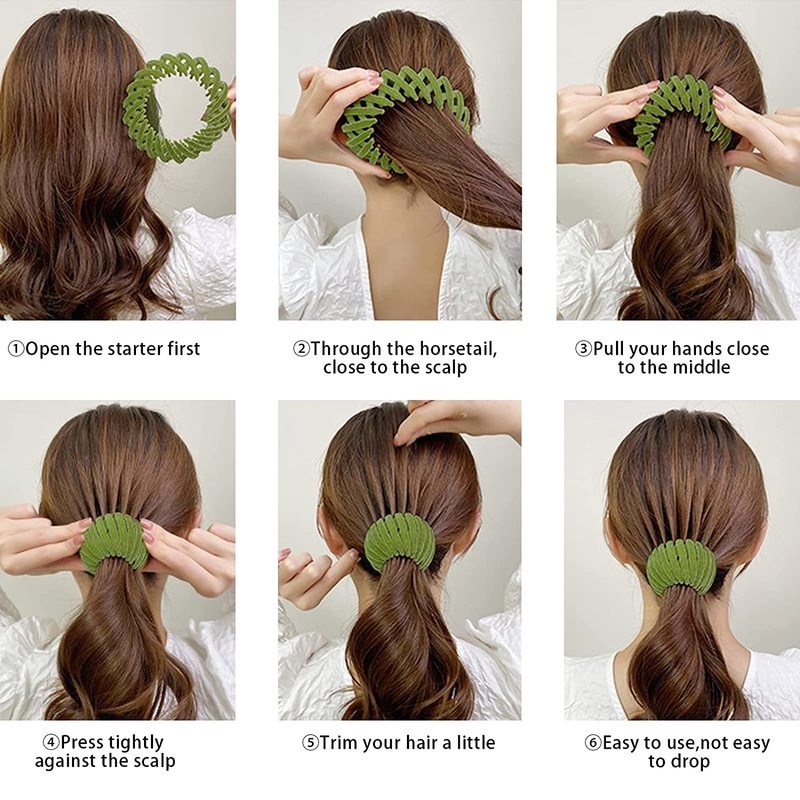 ①Open the starter first

②Through the horsetail, close to the scalp

③Pull your hands close to the middle

④Press tightly against the scalp

⑤Trim your hair a little

⑥Easy to use,not easy to drop