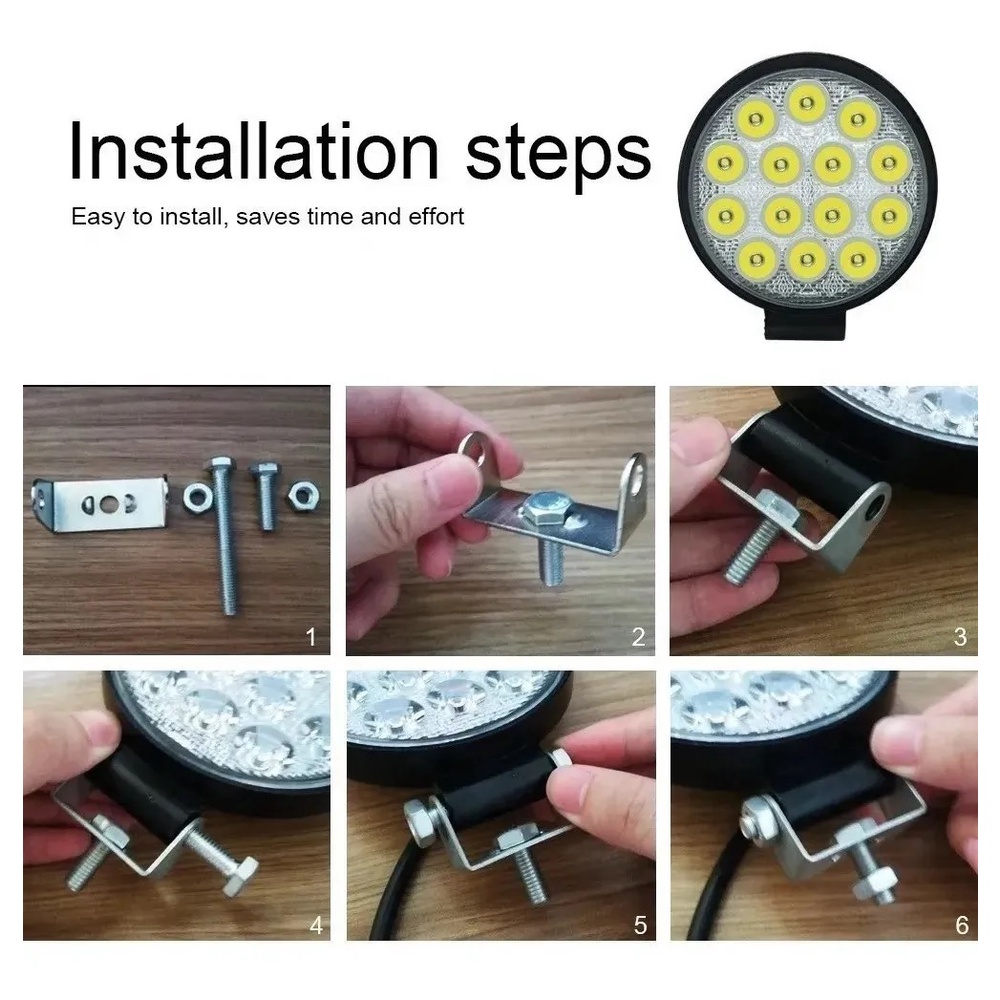 Installation steps

Easy to install, saves time and effort

1

2

3

4

5

6