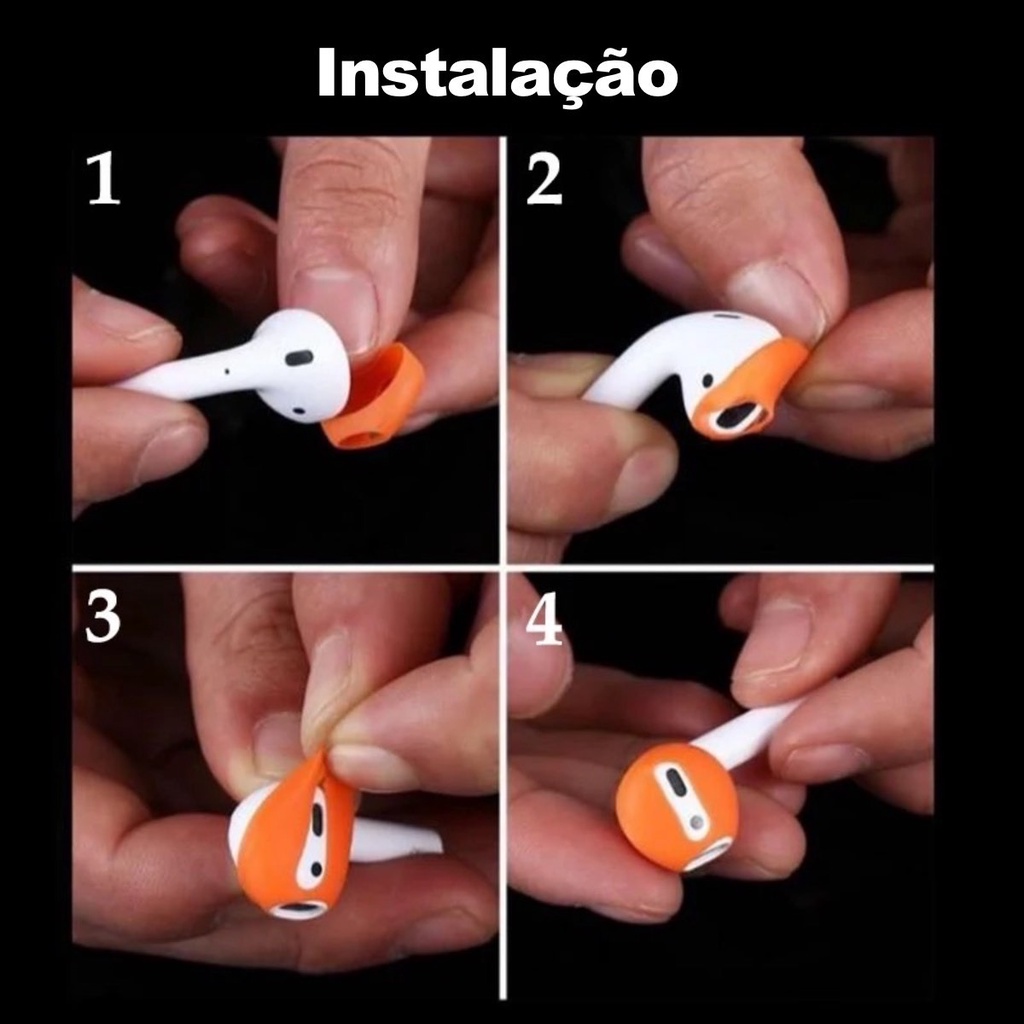 Instalação

1

2

3

4