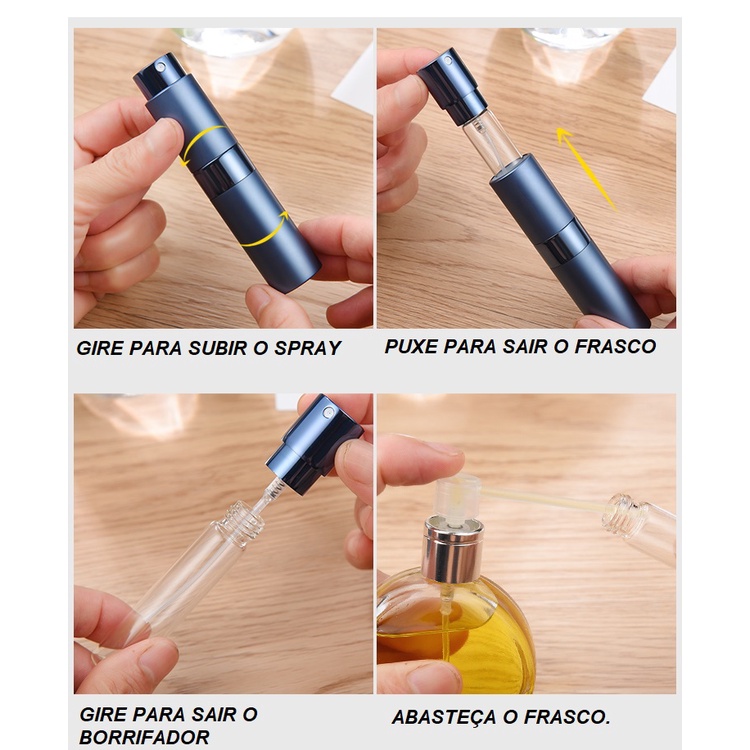 GIRE PARA SUBIR O SPRAY

PUXE PARA SAIR O FRASCO

GIRE PARA SAIR O BORRIFADOR

ABASTEÇA O FRASCO.