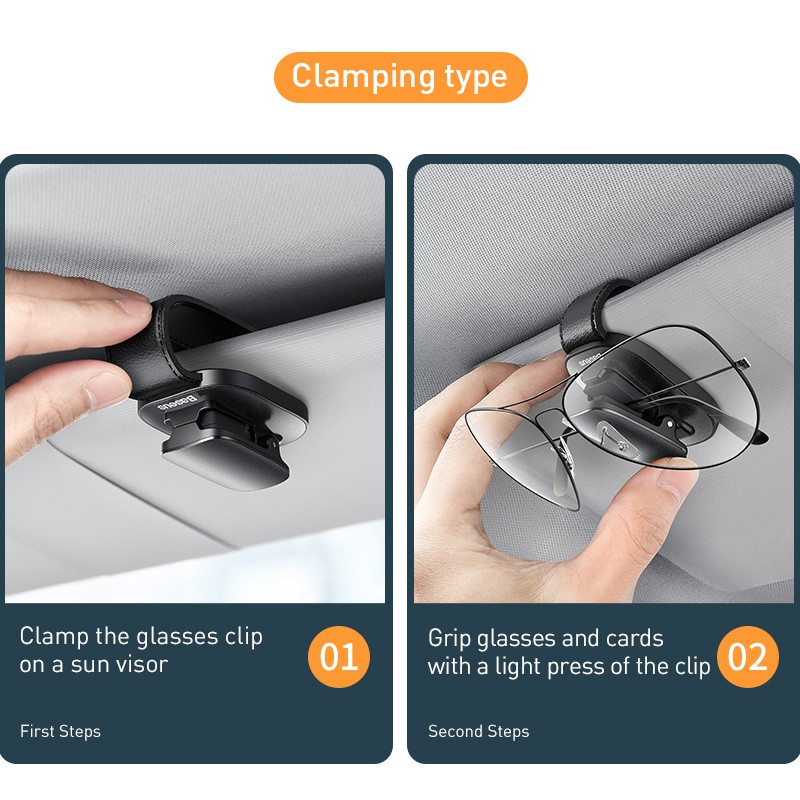 Clamping type

Baseus

Clamp the glasses clip on a sun visor

01

First Steps

Baseus

Grip glasses and cards with a light press of the clip

02

Second Steps