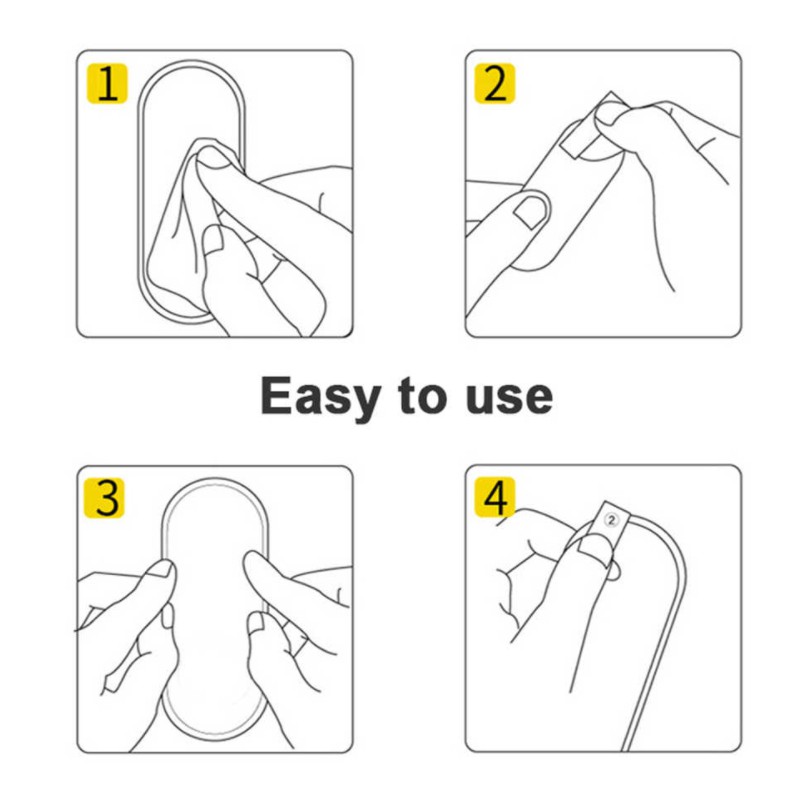 1

2

Easy to use

3

4

②