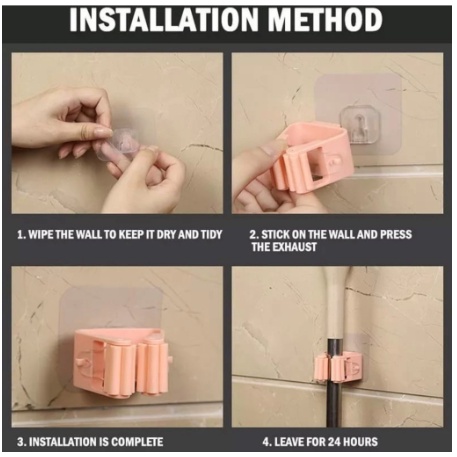 INSTALLATION METHOD

1. WIPE THE WALL TO KEEP IT DRY AND TIDY

2. STICK ON THE WALL AND PRESS THE EXHAUST

3. INSTALLATION IS COMPLETE

4. LEAVE FOR 24 HOURS