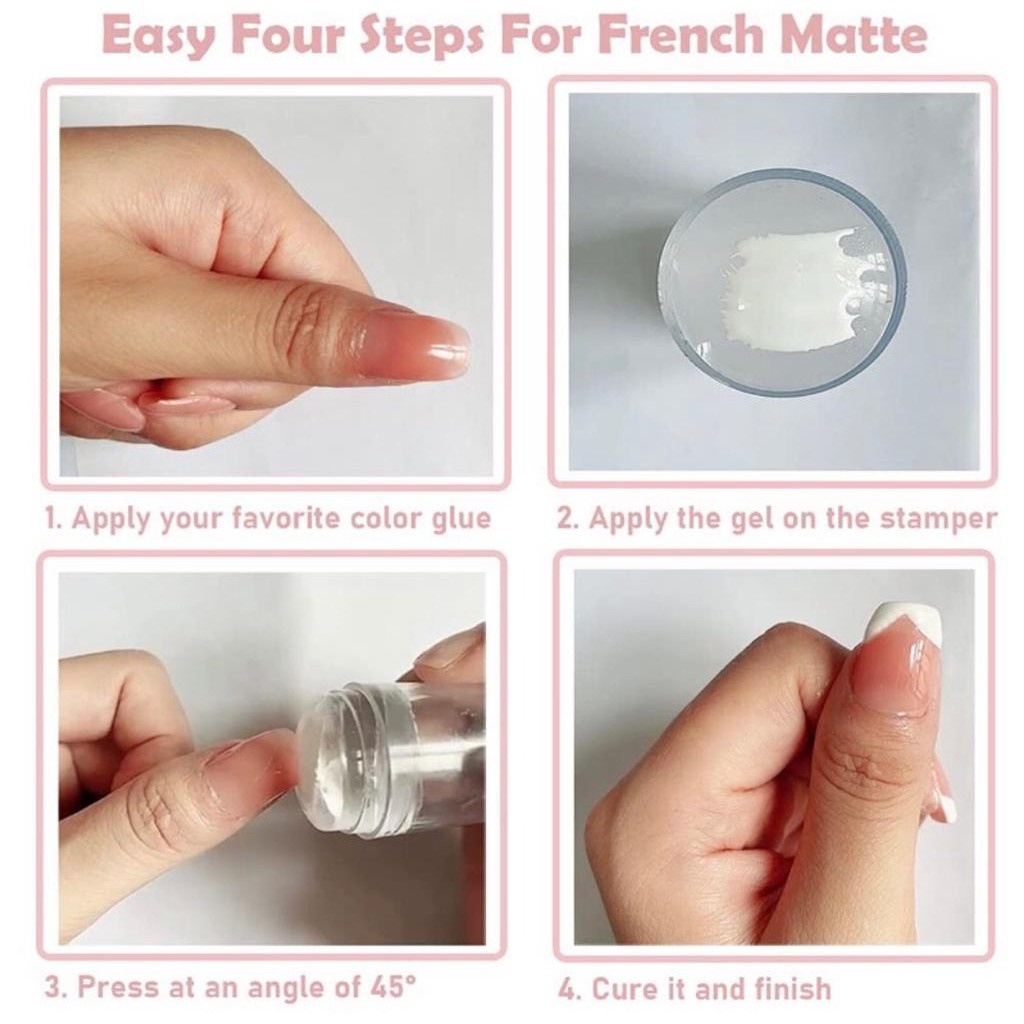 Easy Four Steps For French Matte

1. Apply your favorite color glue

2. Apply the gel on the stamper

3. Press at an angle of 45°

4. Cure it and finish