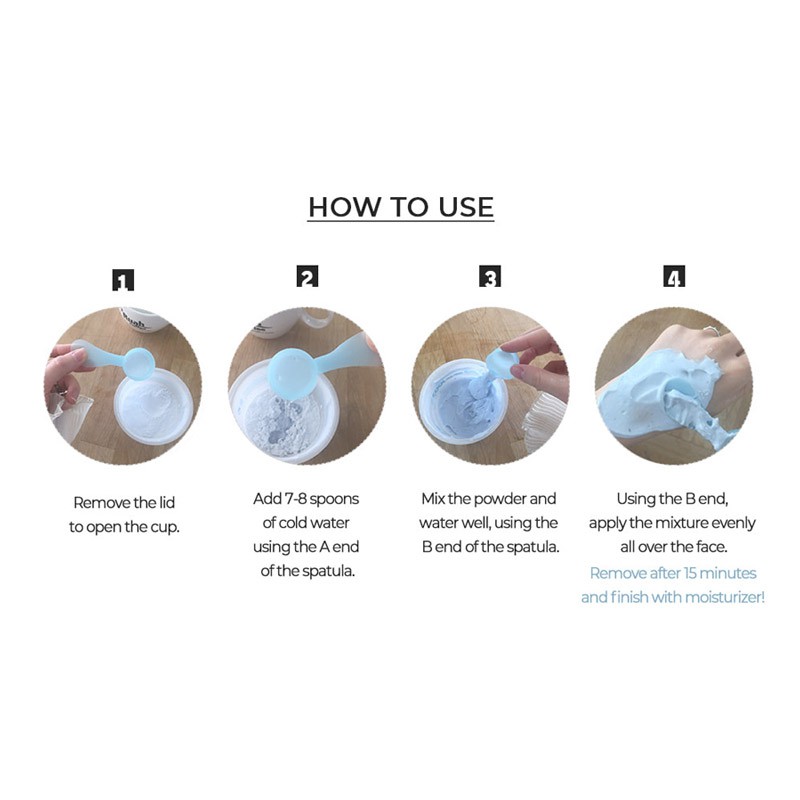 HOW TO USE

1

Remove the lid to open the cup.

2

Add 7-8 spoons of cold water using the A end of the spatula.

3

Mix the powder and water well, using the B end of the spatula.

4

Using the B end, apply the mixture evenly all over the face.

Remove after 15 minutes and finish with moisturizer!