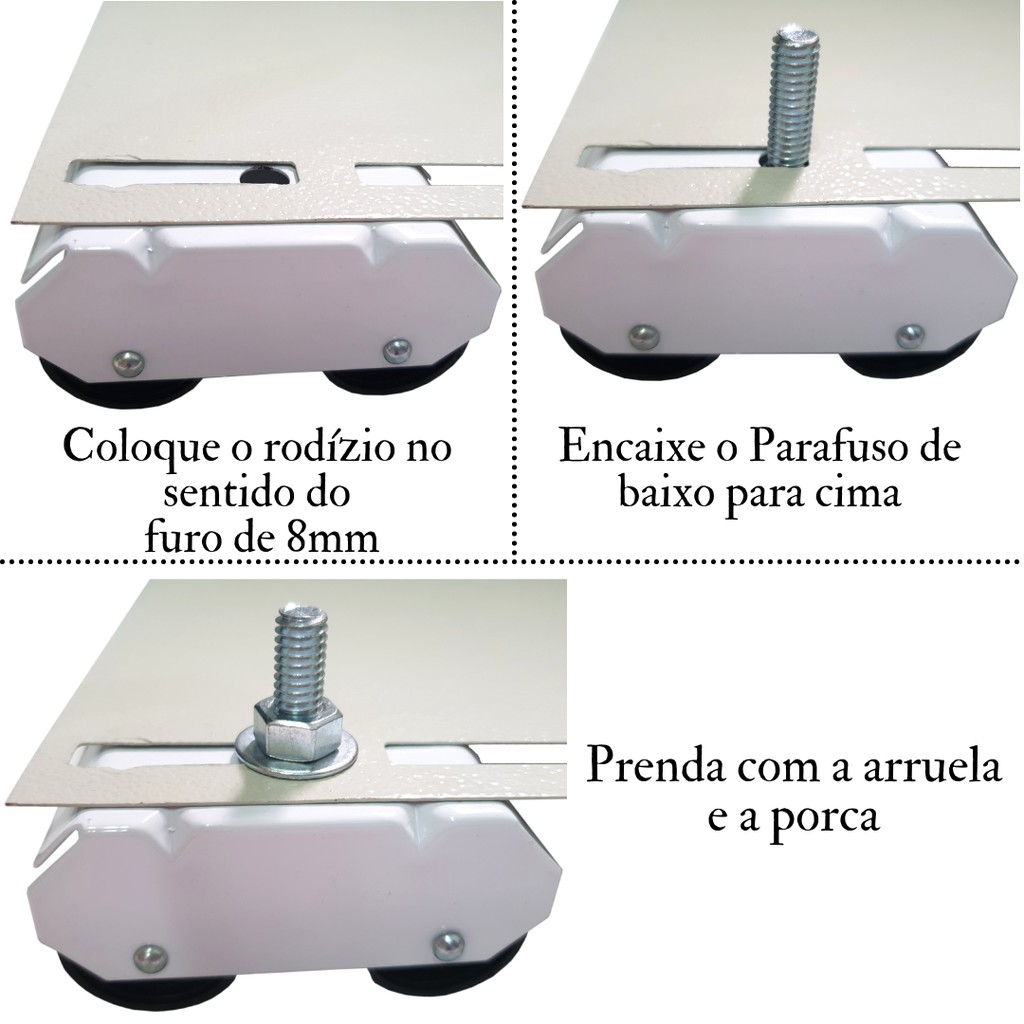 Coloque o rodízio no sentido do furo de 8mm

Encaixe o Parafuso de baixo para cima

Prenda com a arruela e a porca