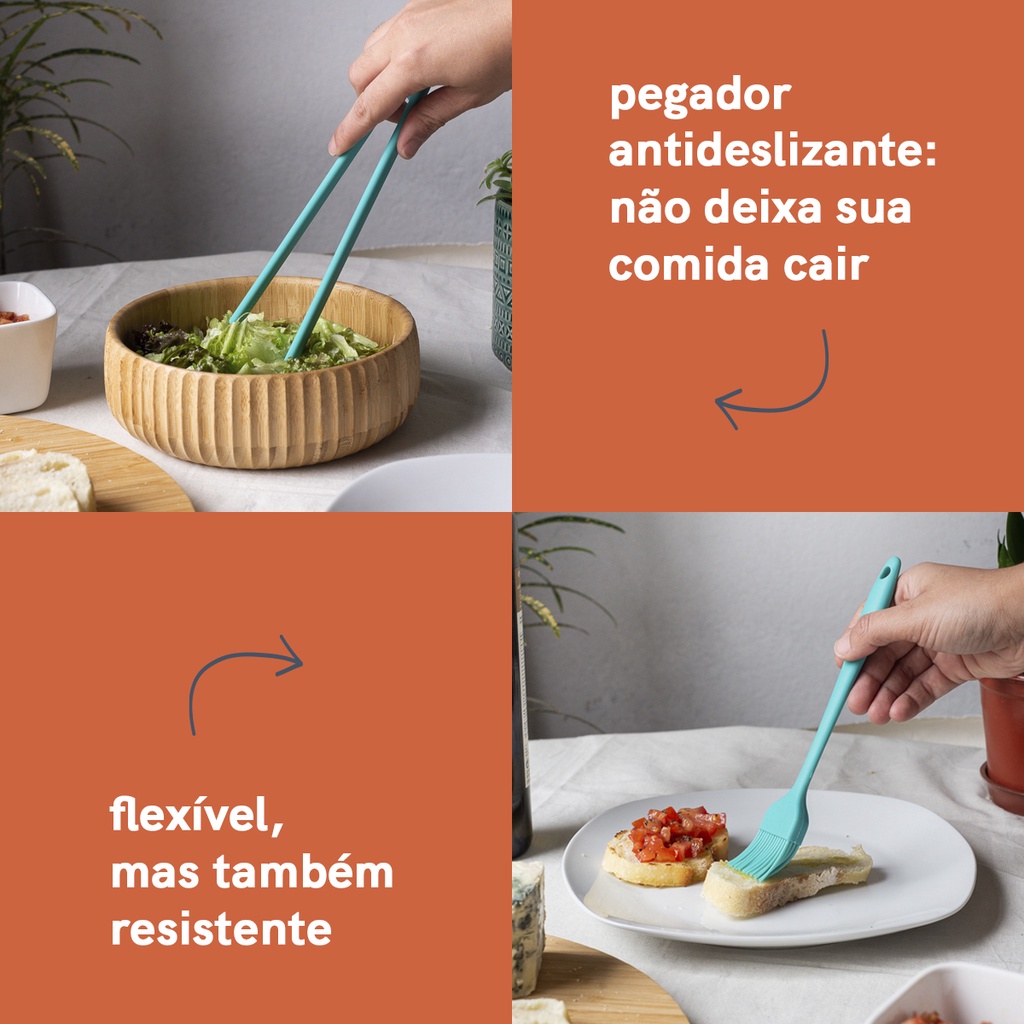 pegador antideslizante: não deixa sua comida cair

flexível, mas também resistente