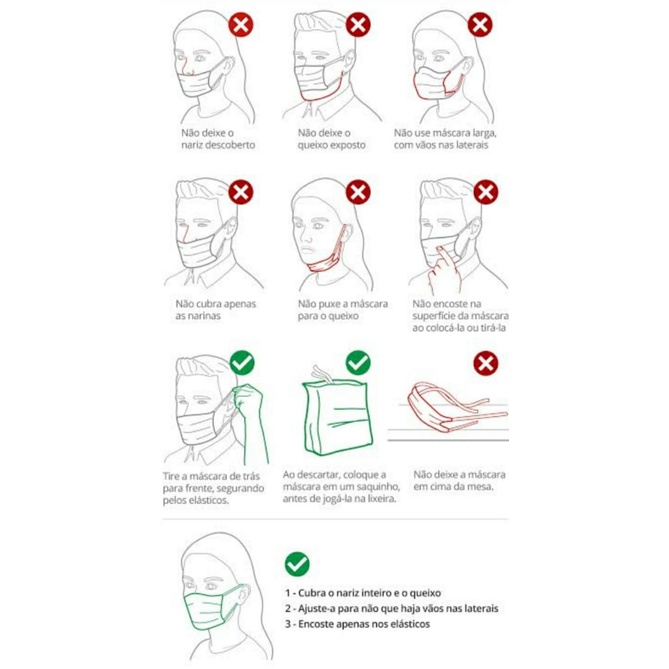 Não deixe o nariz descoberto

Não deixe o queixo exposto

Não use máscara larga, com vãos nas laterais

Não cubra apenas as narinas

Não puxe a máscara para o queixo

Não encoste na superfície da máscara ao colocá-la ou tirá-la

Tire a máscara de trás para frente, segurando pelos elásticos.

Ao descartar, coloque a máscara em um saquinho, antes de jogá-la na lixeira.

Não deixe a máscara em cima da mesa.

1 - Cubra o nariz inteiro e o queixo
2 - Ajuste-a para não que haja vãos nas laterais
3 - Encoste apenas nos elásticos