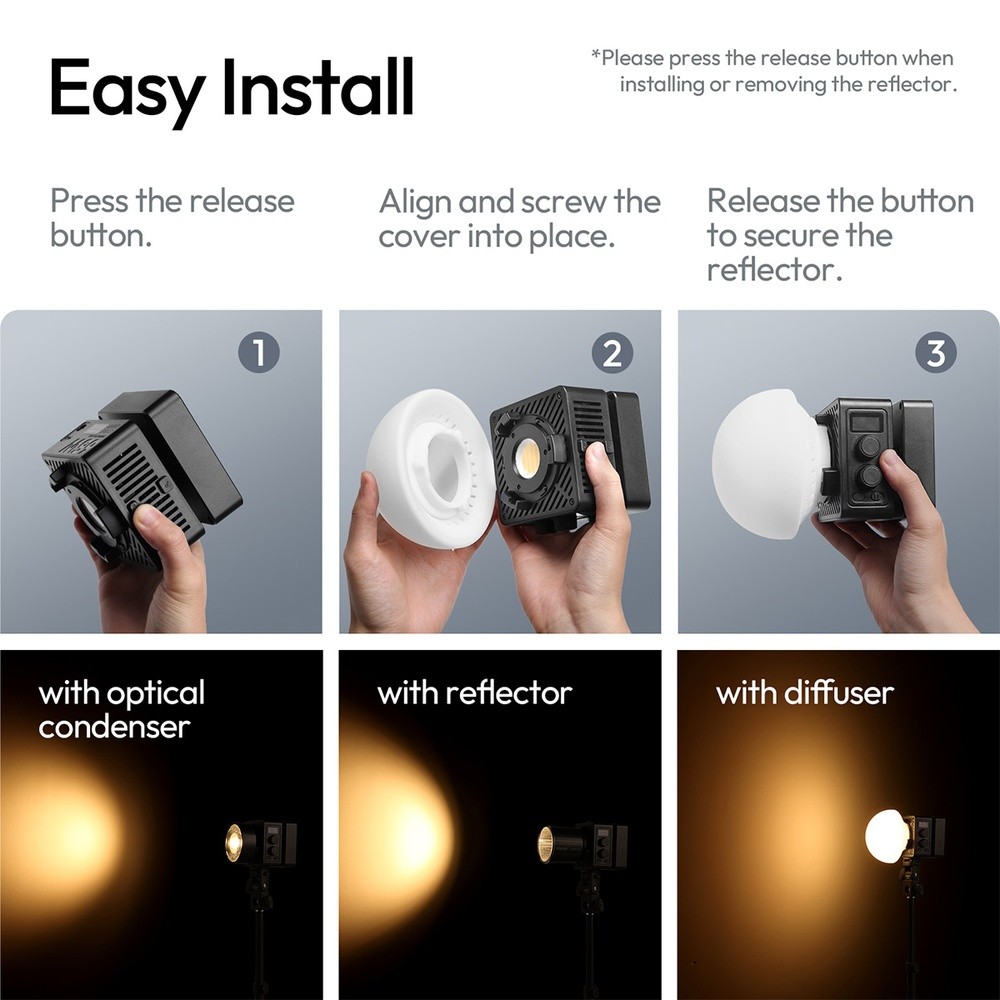 Easy Install

*Please press the release button when installing or removing the reflector.

Press the release button.

Align and screw the cover into place.

Release the button to secure the reflector.

1

2

3

with optical condenser

with reflector

with diffuser