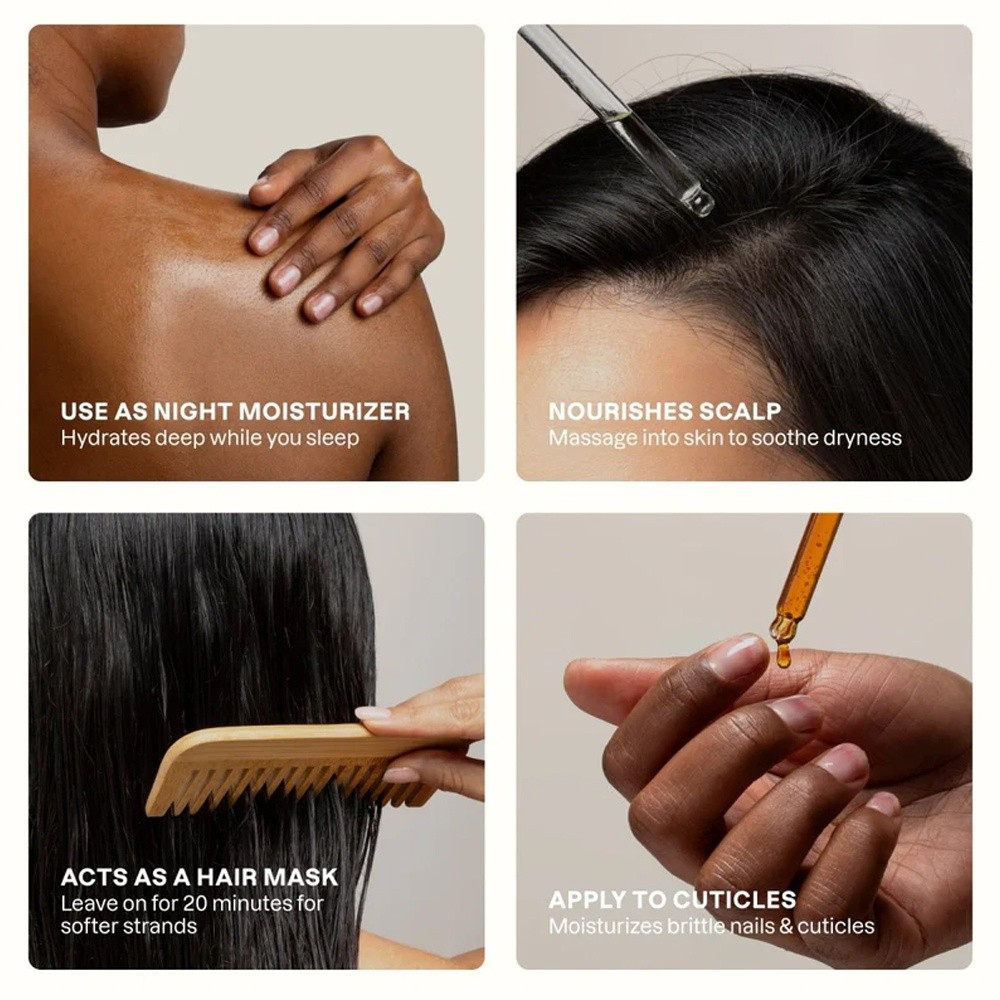 USE AS NIGHT MOISTURIZER
Hydrates deep while you sleep

NOURISHES SCALP
Massage into skin to soothe dryness

ACTS AS A HAIR MASK
Leave on for 20 minutes for softer strands

APPLY TO CUTICLES
Moisturizes brittle nails & cuticles