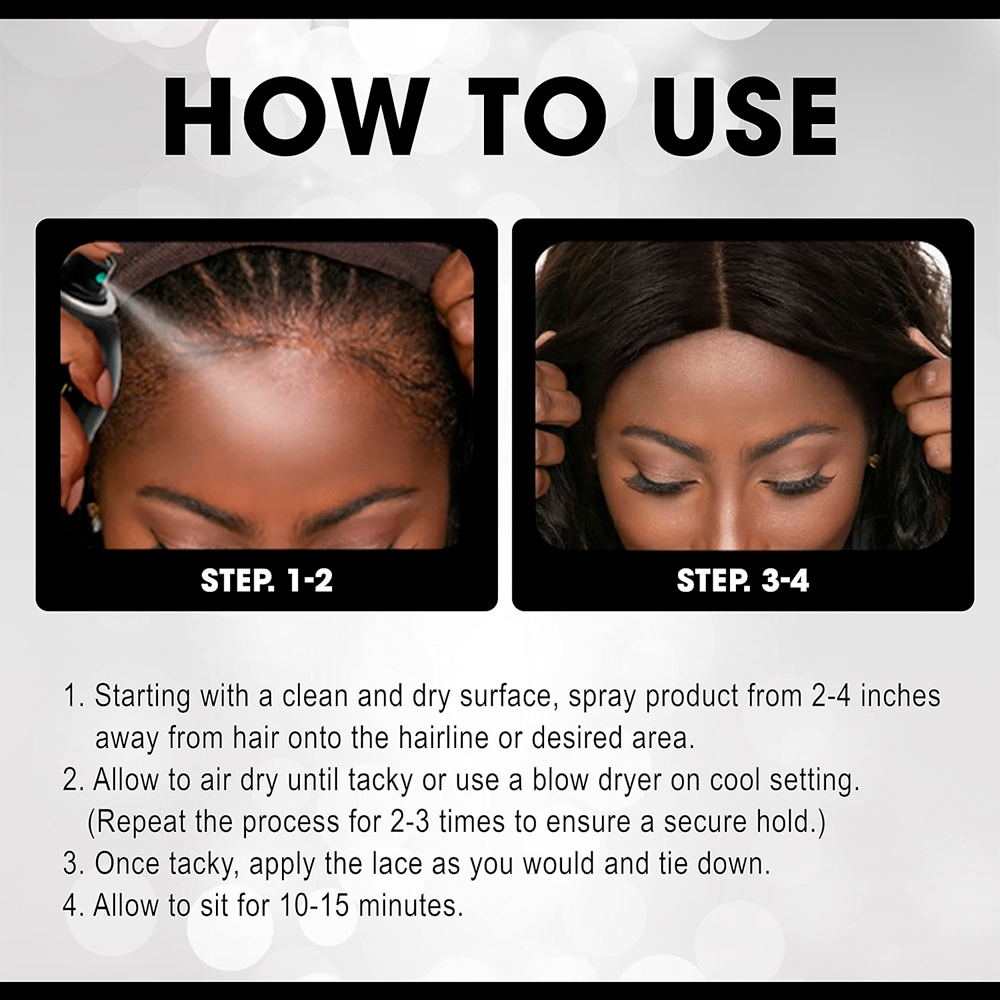 HOW TO USE

STEP. 1-2

STEP. 3-4

1. Starting with a clean and dry surface, spray product from 2-4 inches away from hair onto the hairline or desired area.
2. Allow to air dry until tacky or use a blow dryer on cool setting. (Repeat the process for 2-3 times to ensure a secure hold.)
3. Once tacky, apply the lace as you would and tie down.
4. Allow to sit for 10-15 minutes.