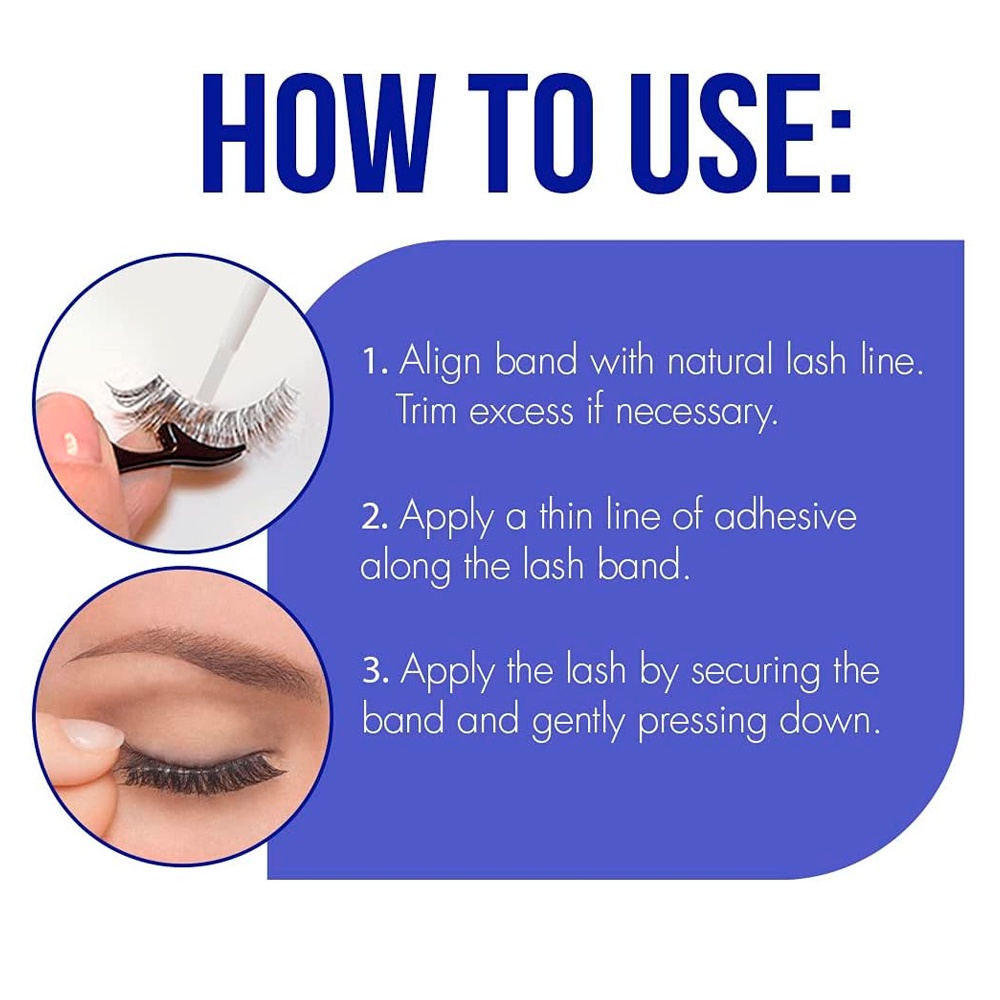 HOW TO USE:

1. Align band with natural lash line. Trim excess if necessary.

2. Apply a thin line of adhesive along the lash band.

3. Apply the lash by securing the band and gently pressing down.