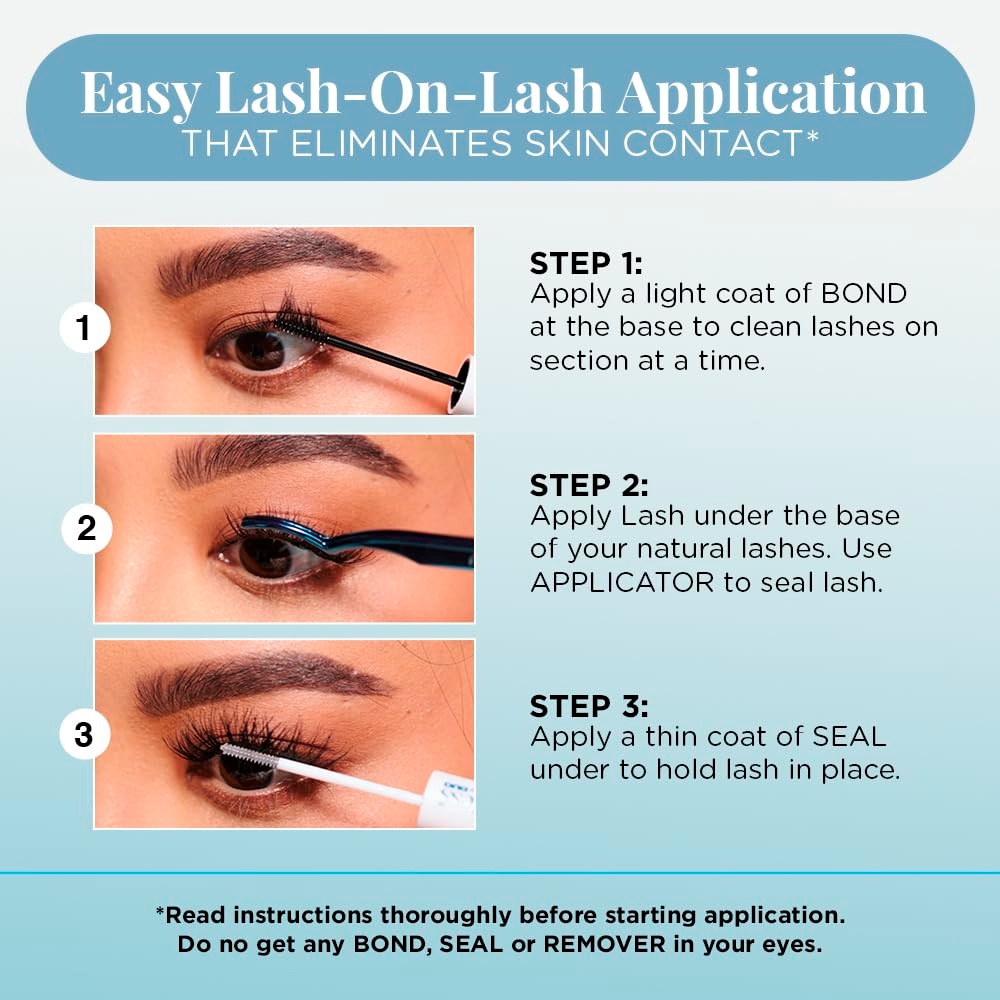 Easy Lash-On-Lash Application
THAT ELIMINATES SKIN CONTACT*

1

STEP 1:
Apply a light coat of BOND at the base to clean lashes on section at a time.

2

STEP 2:
Apply Lash under the base of your natural lashes. Use APPLICATOR to seal lash.

3

STEP 3:
Apply a thin coat of SEAL under to hold lash in place.

*Read instructions thoroughly before starting application.
Do no get any BOND, SEAL or REMOVER in your eyes.