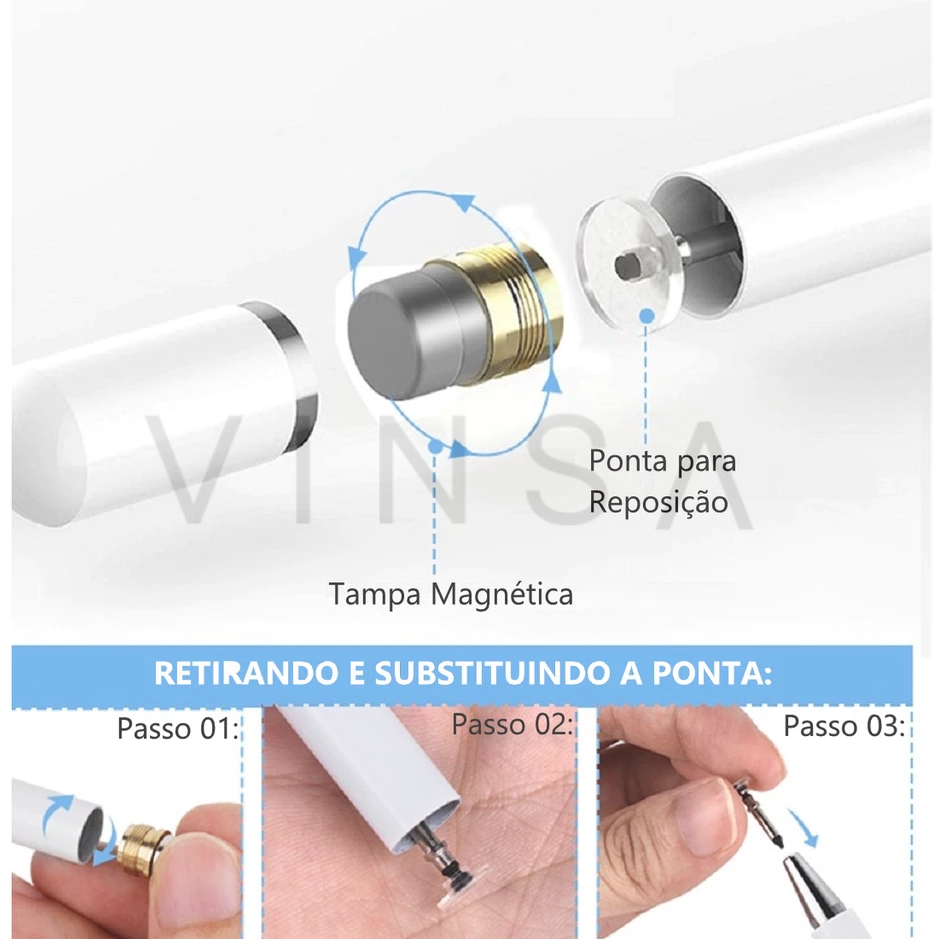 VINSA

Ponta para Reposição

Tampa Magnética

RETIRANDO E SUBSTITUINDO A PONTA:

Passo 01:

Passo 02:

Passo 03: