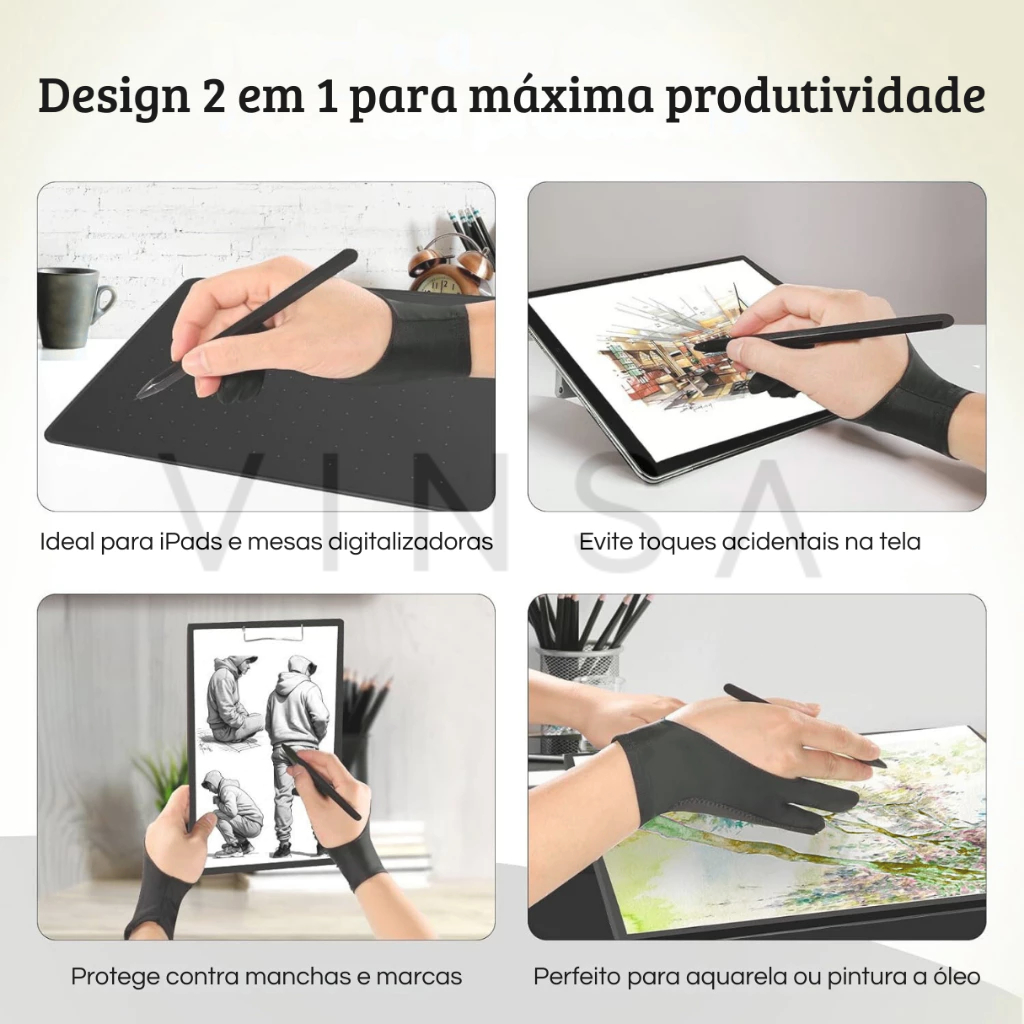 Design 2 em 1 para máxima produtividade

Ideal para iPads e mesas digitalizadoras

Evite toques acidentais na tela

VINSA

Protege contra manchas e marcas

Perfeito para aquarela ou pintura a óleo